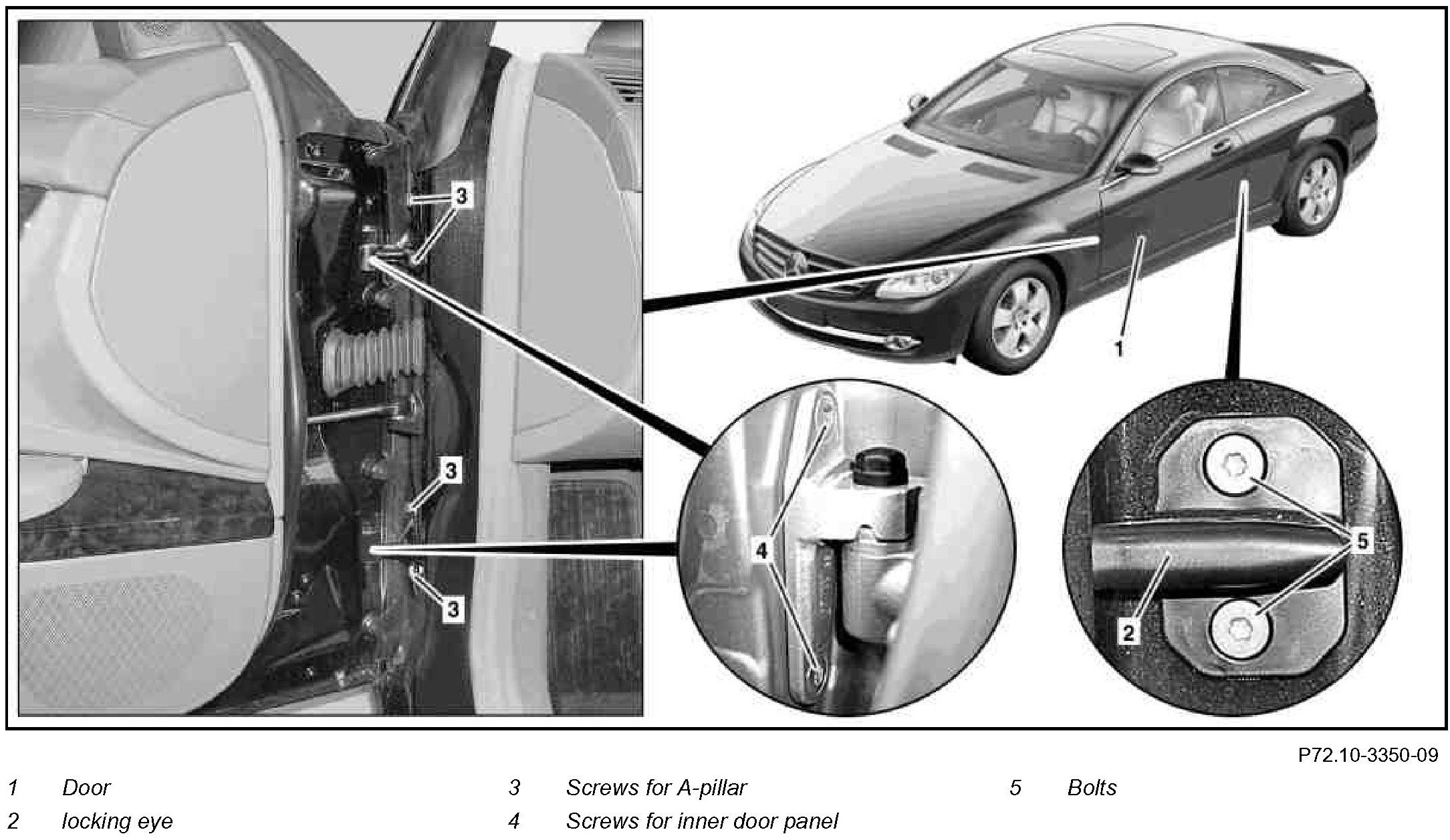 3

3

3

1

4

5

2

P72.10-3350-09

1 Door
2 locking eye

3 Screws for A-pillar
4 Screws for inner door panel

5 Bolts