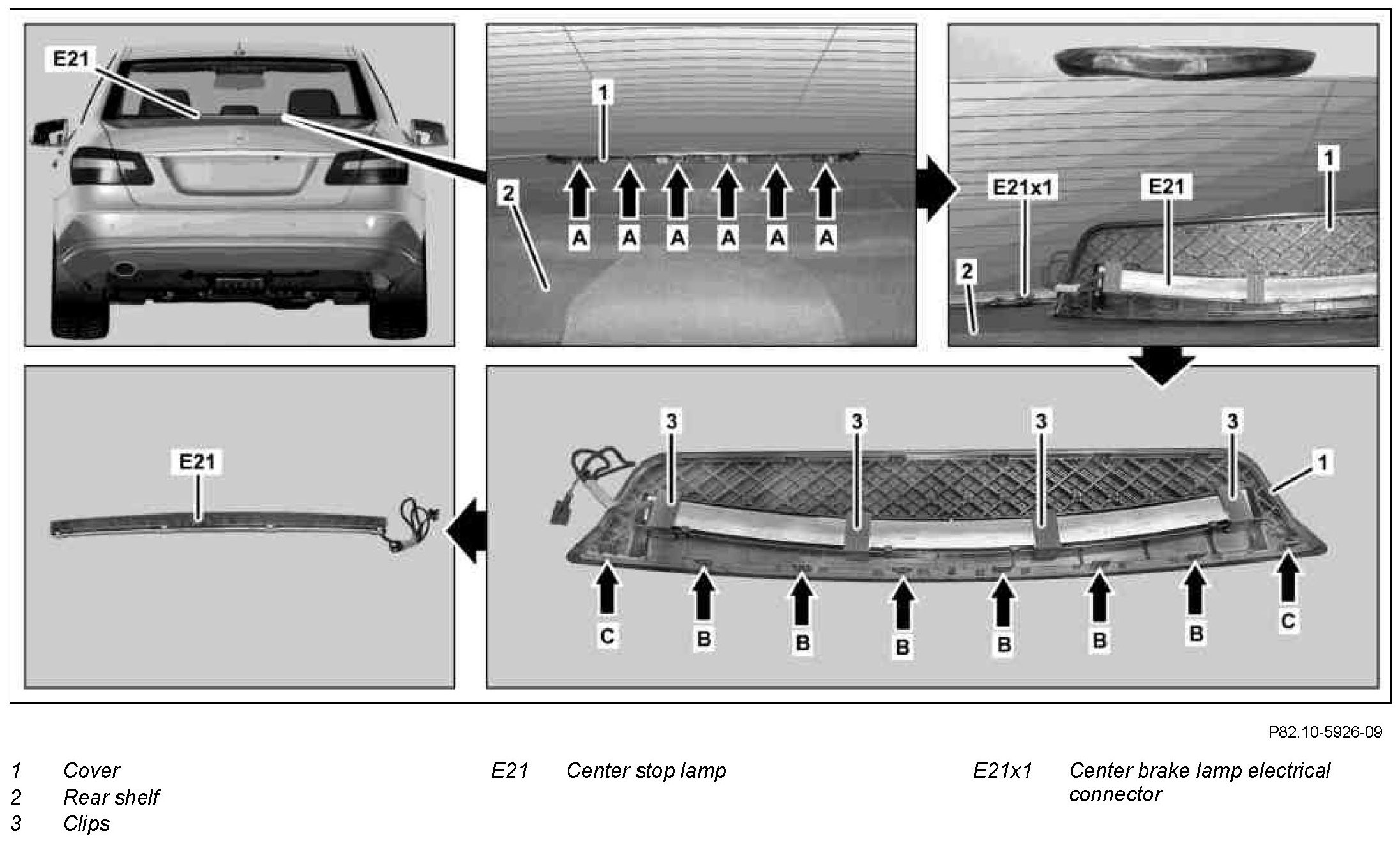 E21

1

2

A A A A A A

E21x1 E21 1

2

E21

3 3 3 3

1

C B B B B B B C

P82.10-5926-09

1 Cover
2 Rear shelf
3 Clips

E21 Center stop lamp

E21x1 Center brake lamp electrical connector