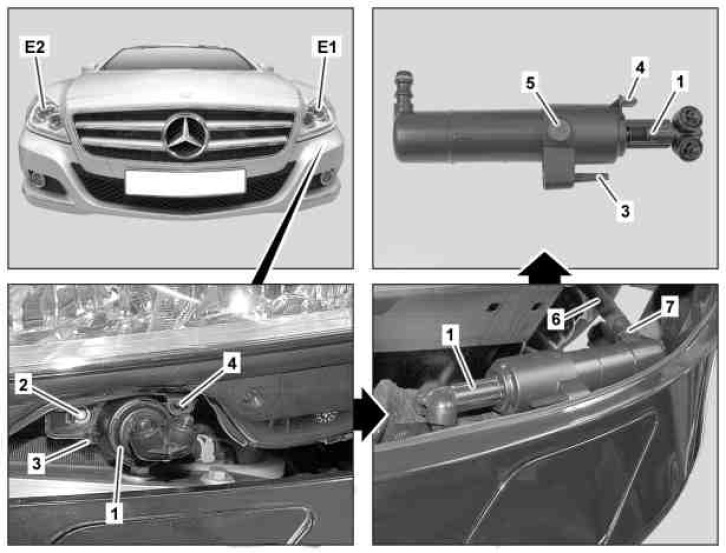 E2
E1
5
4
1
3
2
4
3
1
1
6
7