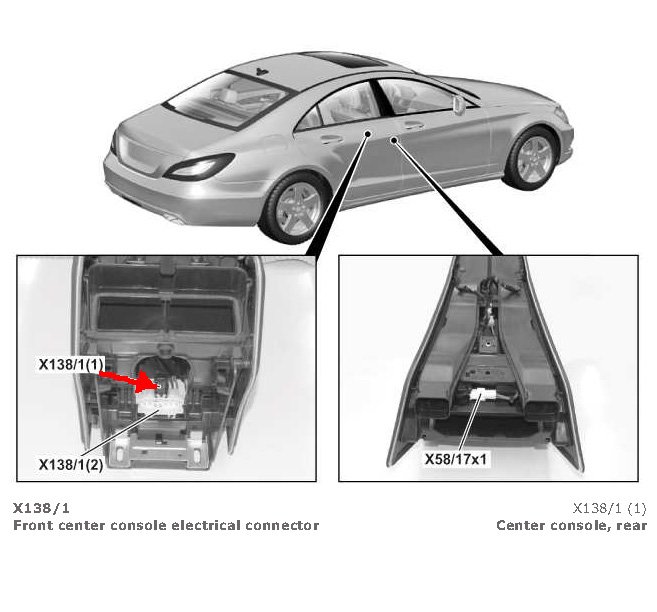 X138/1(1)

X138/1(2)

X58/17x1

X138/1
Front center console electrical connector

X138/1 (1)
Center console, rear