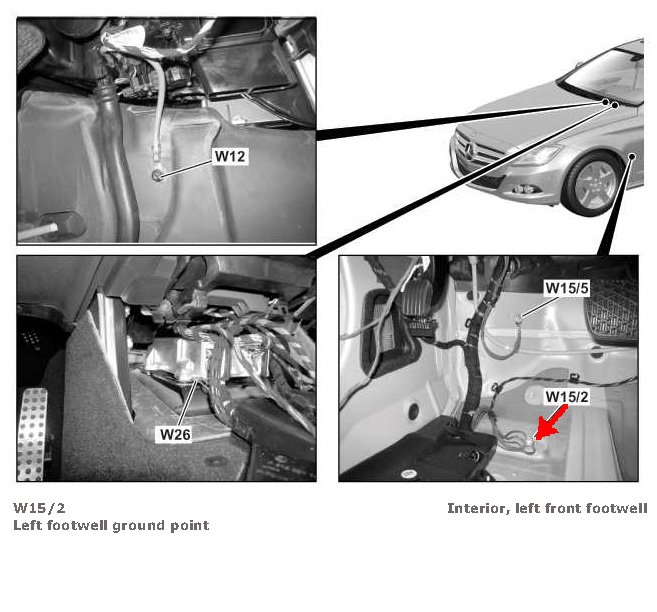 W12

W26

W15/5

W15/2

W15/2
Left footwell ground point

Interior, left front footwell