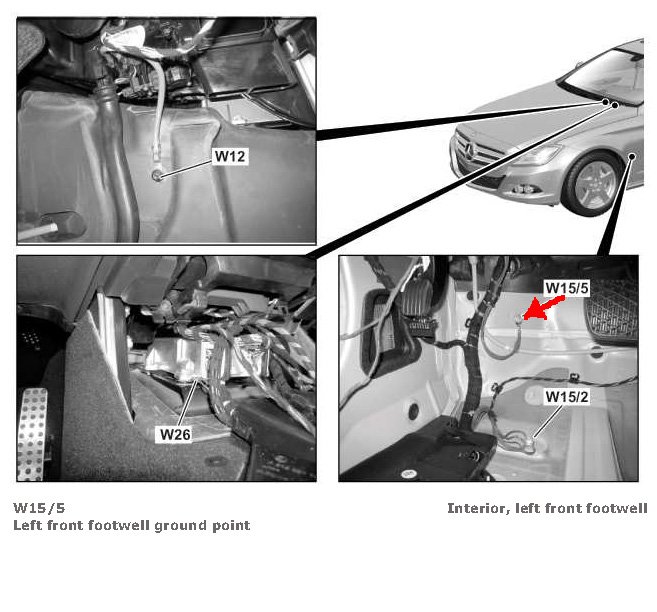 W12

W26

W15/5

W15/2

W15/5
Left front footwell ground point

Interior, left front footwell