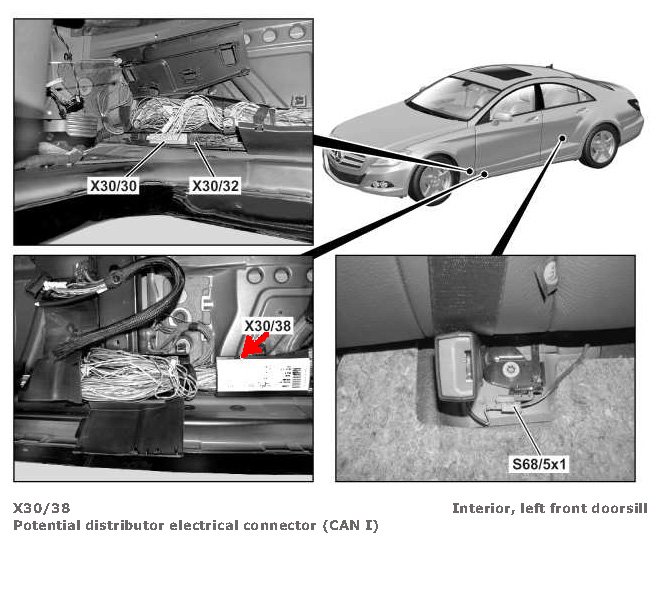 X30/30

X30/32

X30/38

S68/5x1

X30/38
Potential distributor electrical connector (CAN I)

Interior, left front doorsill