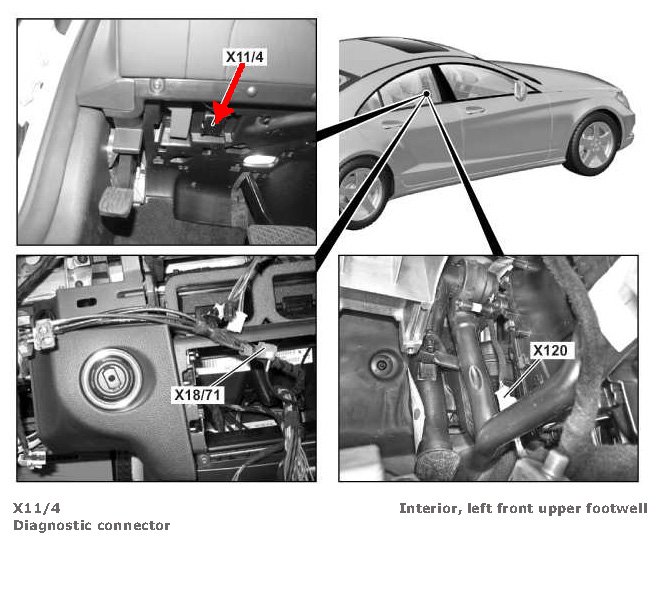 X11/4

X18/71

X120

X11/4
Diagnostic connector

Interior, left front upper footwell