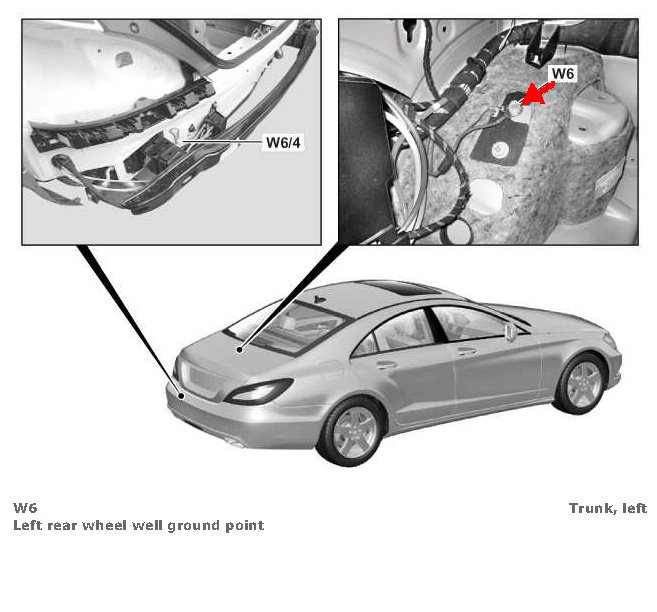 W6/4

W6

W6
Left rear wheel well ground point

Trunk, left