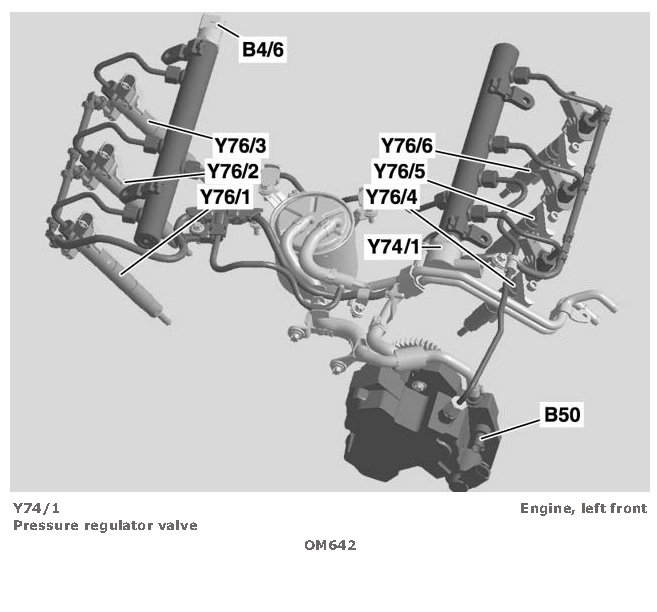 B4/6

Y76/3

Y76/2

Y76/1

Y76/6

Y76/5

Y76/4

Y74/1

B50

Y74/1
Pressure regulator valve

Engine, left front

OM642