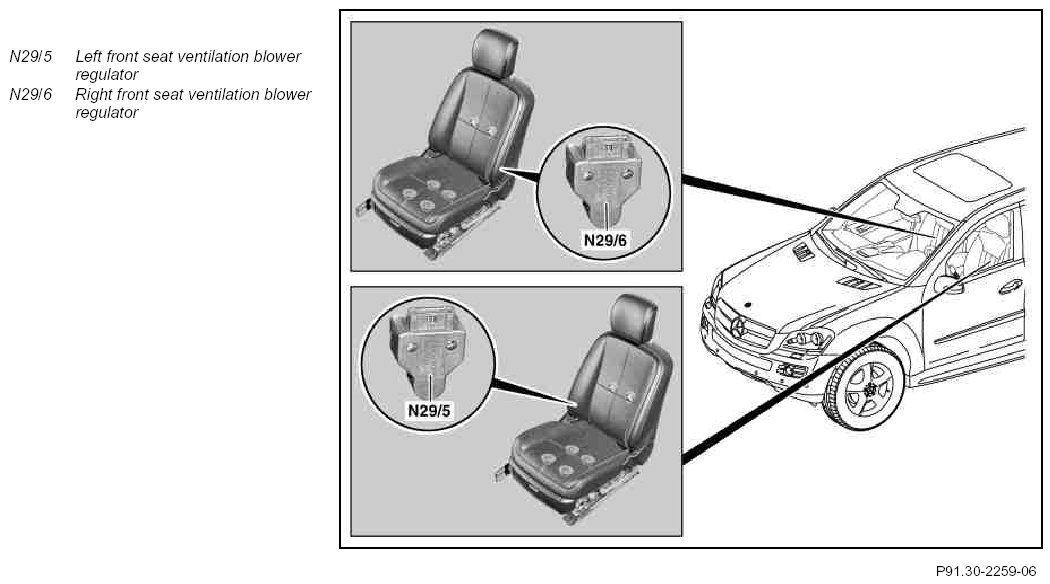 N29/5 Left front seat ventilation blower regulator
N29/6 Right front seat ventilation blower regulator

N29/6

N29/5

P91.30-2259-06