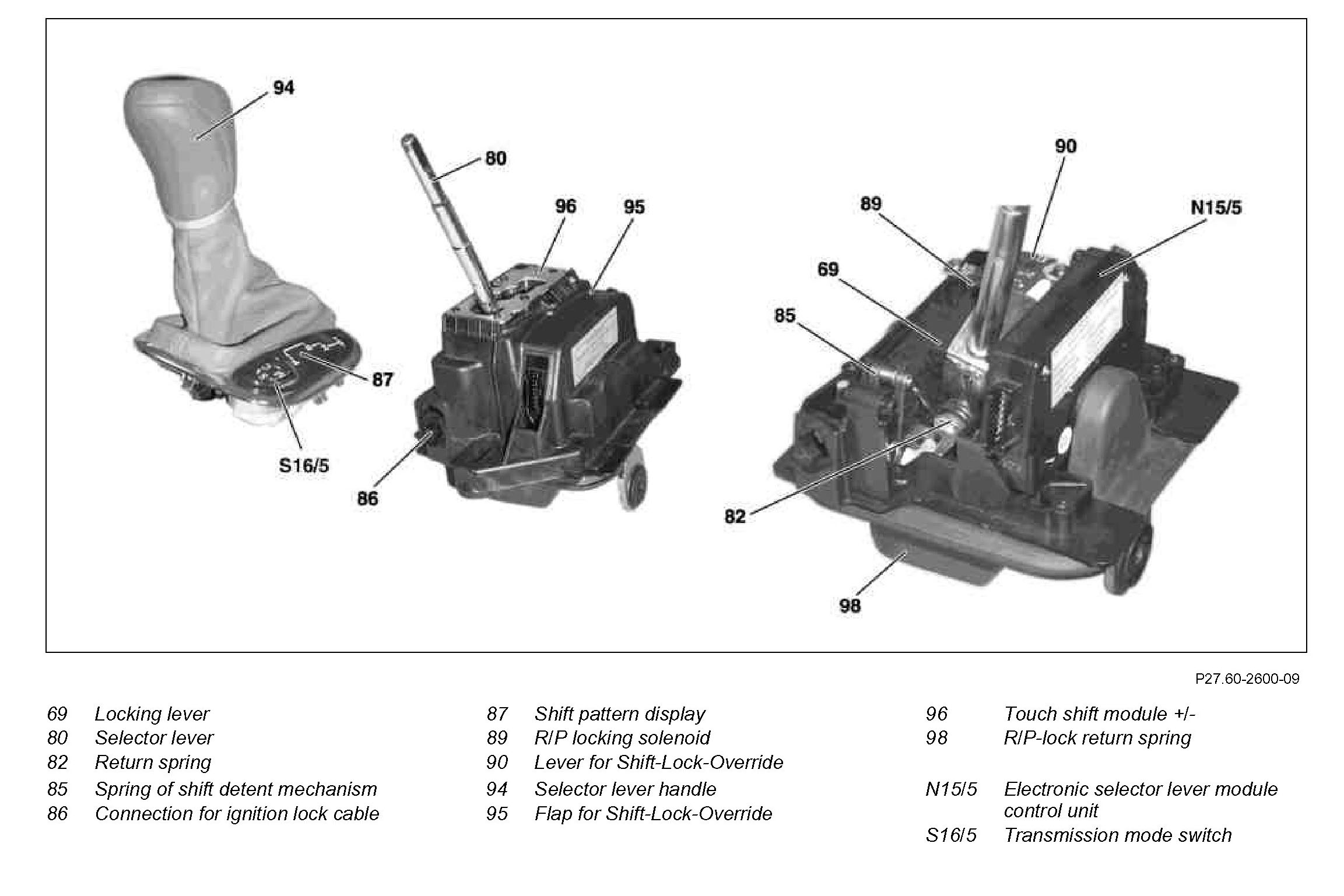 94

80

96

95

87

S16/5

86

90

89

N15/5

69

85

82

98

P27.60-2600-09

69 Locking lever
80 Selector lever
82 Return spring
85 Spring of shift detent mechanism
86 Connection for ignition lock cable

87 Shift pattern display
89 R/P locking solenoid
90 Lever for Shift-Lock-Override
94 Selector lever handle
95 Flap for Shift-Lock-Override

96 Touch shift module +/-
98 R/P-lock return spring

N15/5 Electronic selector lever module control unit
S16/5 Transmission mode switch