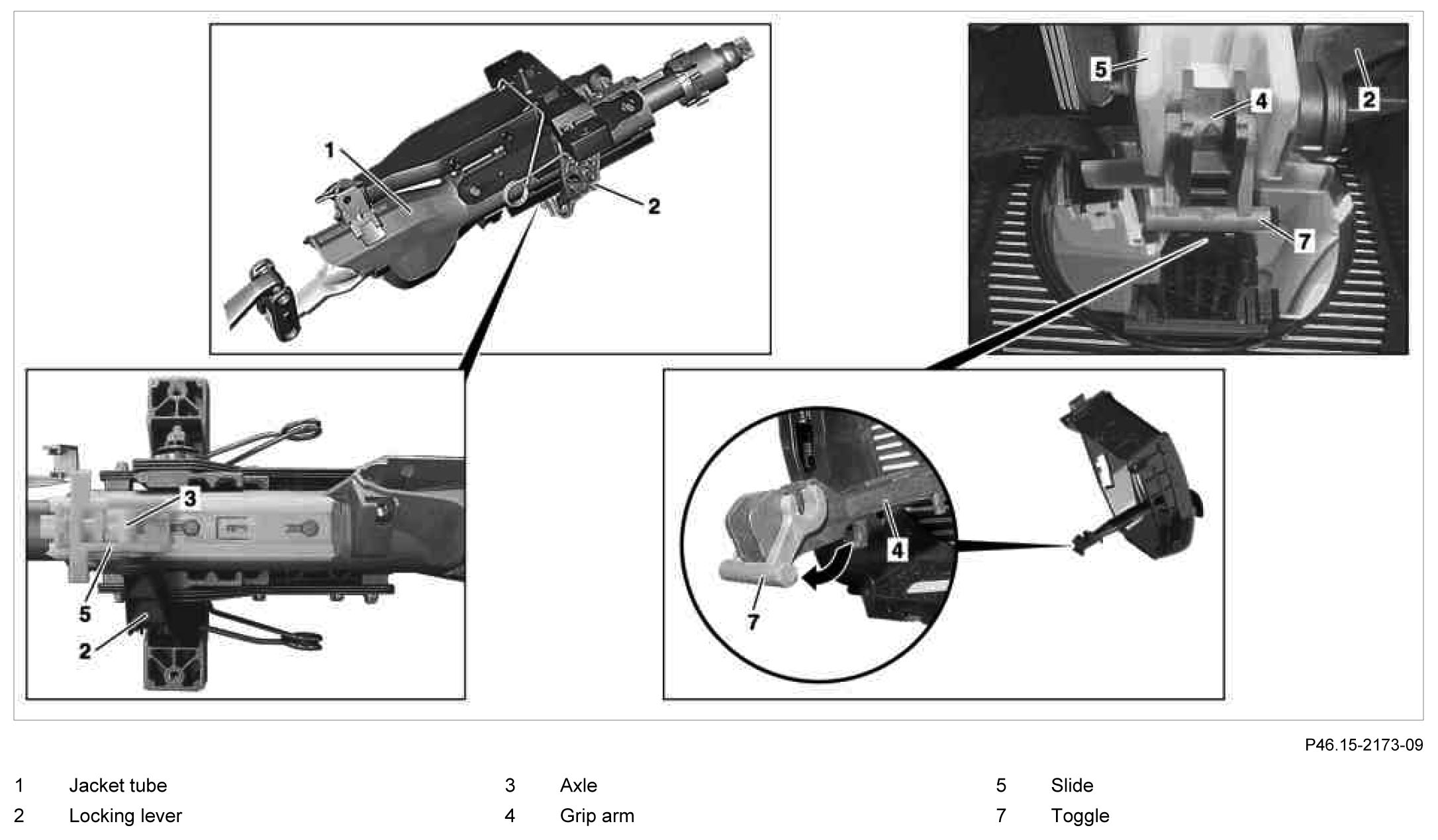 1
2
5
4
2
7
3
5
2
4
7

P46.15-2173-09

1 Jacket tube
2 Locking lever

3 Axle
4 Grip arm

5 Slide
7 Toggle