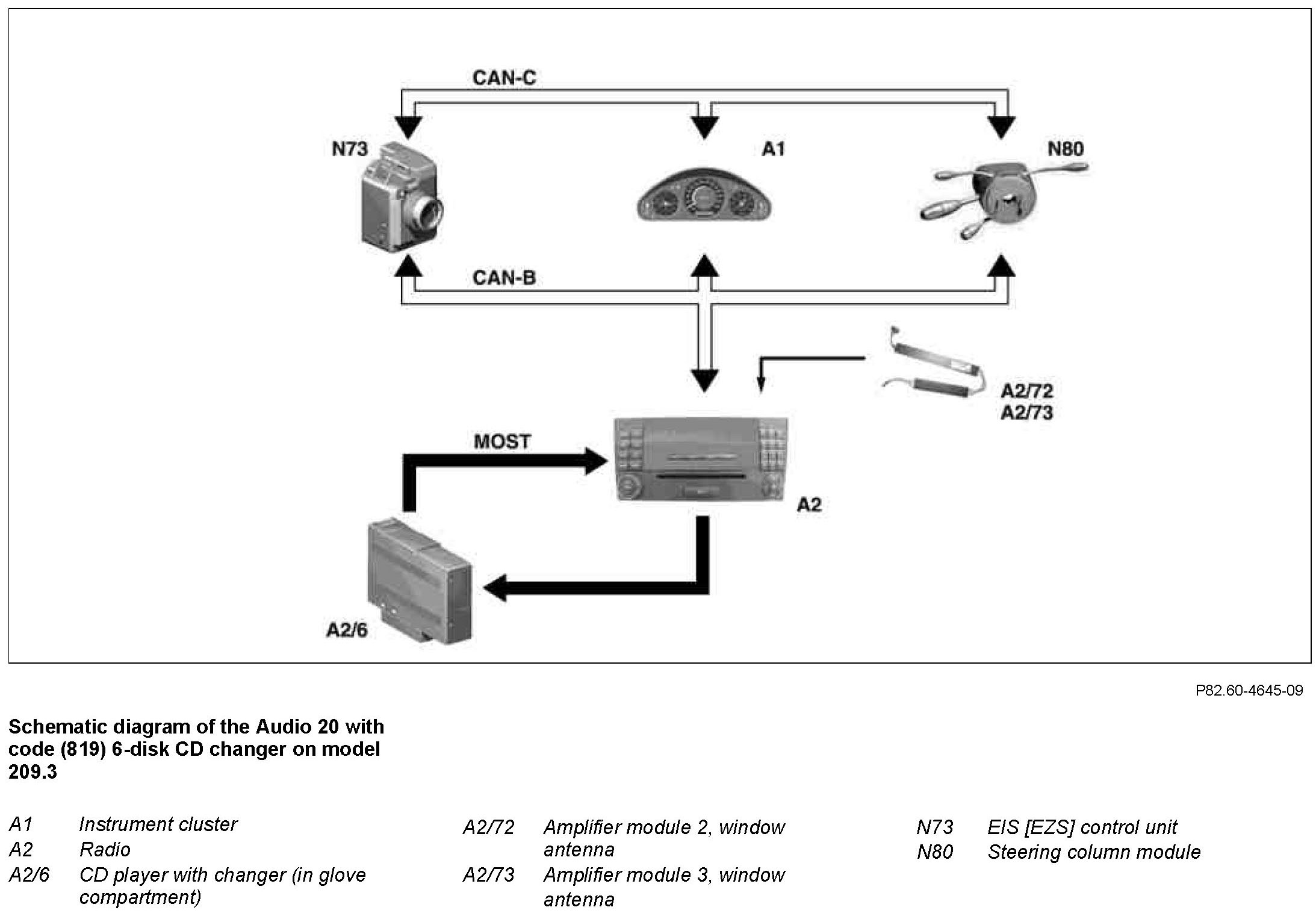 CAN-C

N73

A1

N80

CAN-B

A2/72
A2/73

MOST

A2

A2/6

P82.60-4645-09

Schematic diagram of the Audio 20 with code (819) 6-disk CD changer on model 209.3

A1 Instrument cluster
A2 Radio
A2/6 CD player with changer (in glove compartment)

A2/72 Amplifier module 2, window antenna
A2/73 Amplifier module 3, window antenna

N73 EIS [EZS] control unit
N80 Steering column module