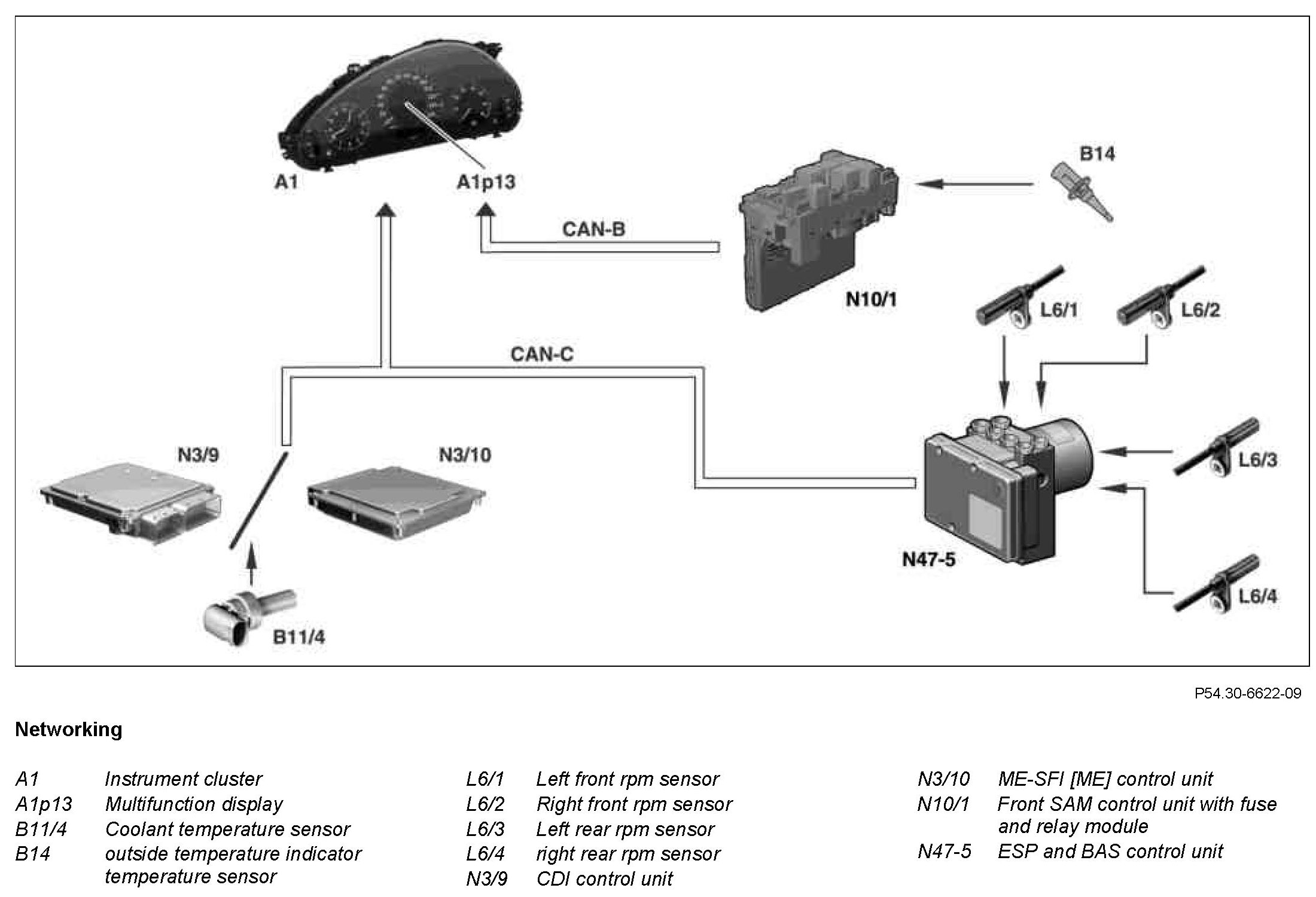 A1
A1p13
B14
CAN-B
N10/1
L6/1
L6/2
CAN-C
N3/9
N3/10
L6/3
N47-5
L6/4
B11/4

P54.30-6622-09

Networking

A1 Instrument cluster
A1p13 Multifunction display
B11/4 Coolant temperature sensor
B14 outside temperature indicator temperature sensor

L6/1 Left front rpm sensor
L6/2 Right front rpm sensor
L6/3 Left rear rpm sensor
L6/4 right rear rpm sensor
N3/9 CDI control unit

N3/10 ME-SFI [ME] control unit
N10/1 Front SAM control unit with fuse and relay module
N47-5 ESP and BAS control unit