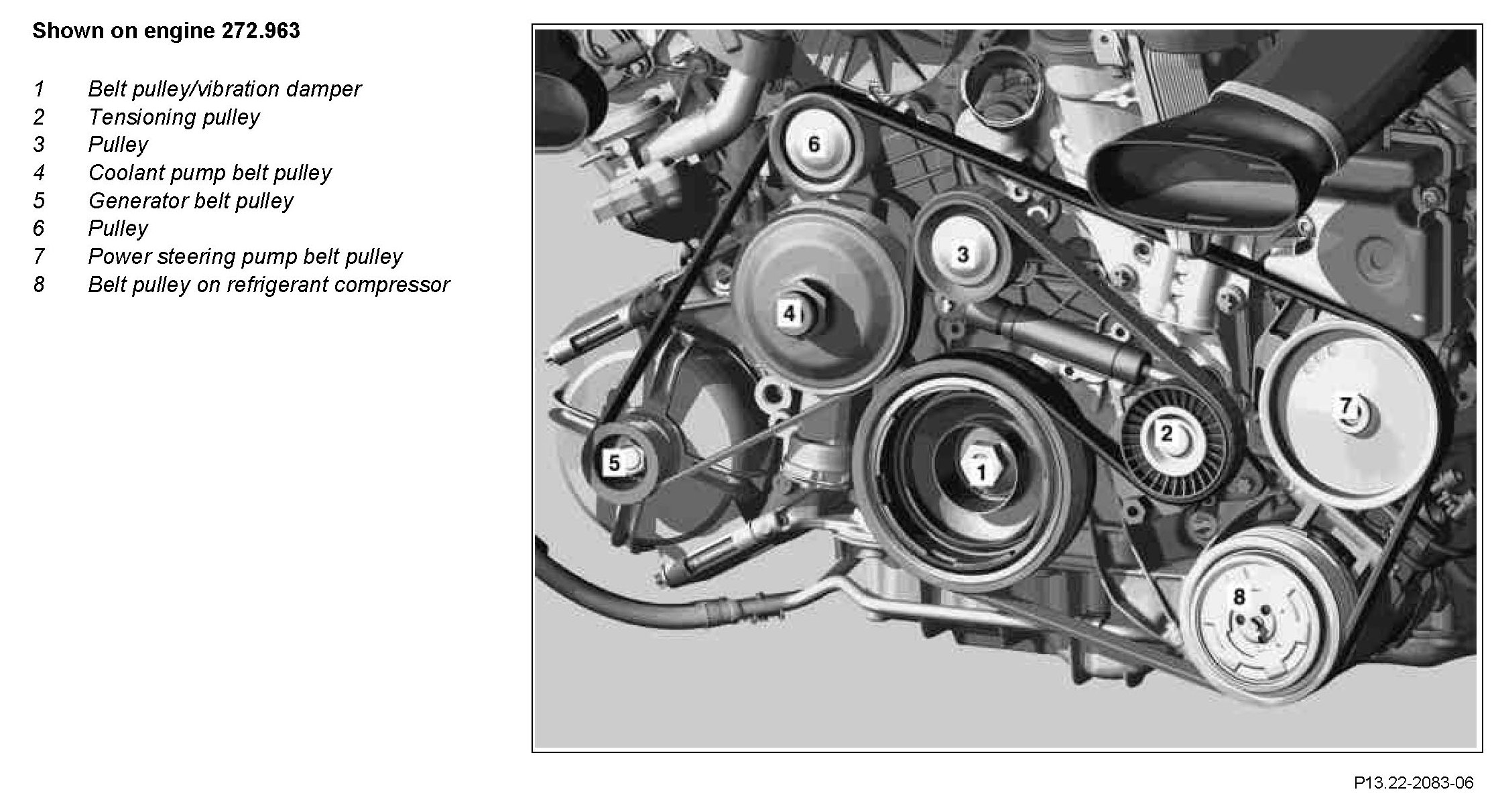 Shown on engine 272.963

1 Belt pulley/vibration damper
2 Tensioning pulley
3 Pulley
4 Coolant pump belt pulley
5 Generator belt pulley
6 Pulley
7 Power steering pump belt pulley
8 Belt pulley on refrigerant compressor

6
3
4
7
2
5
1
8

P13.22-2083-06