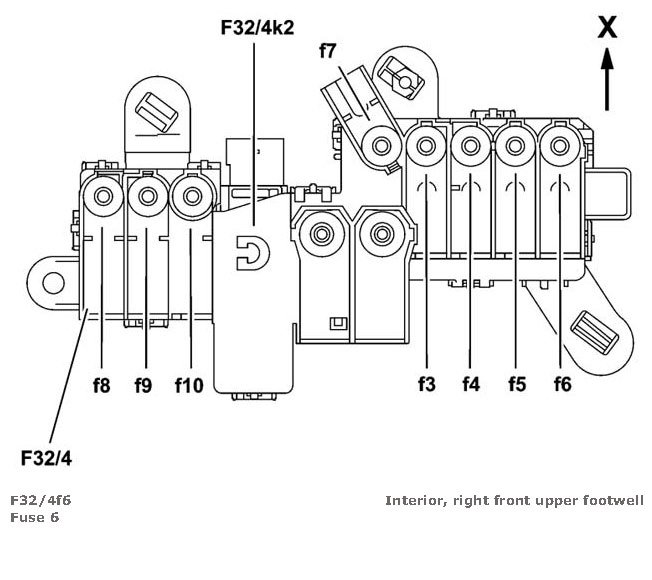 F32/4k2

X

f7

f8 f9 f10

f3 f4 f5 f6

F32/4

F32/4f6
Fuse 6

Interior, right front upper footwell