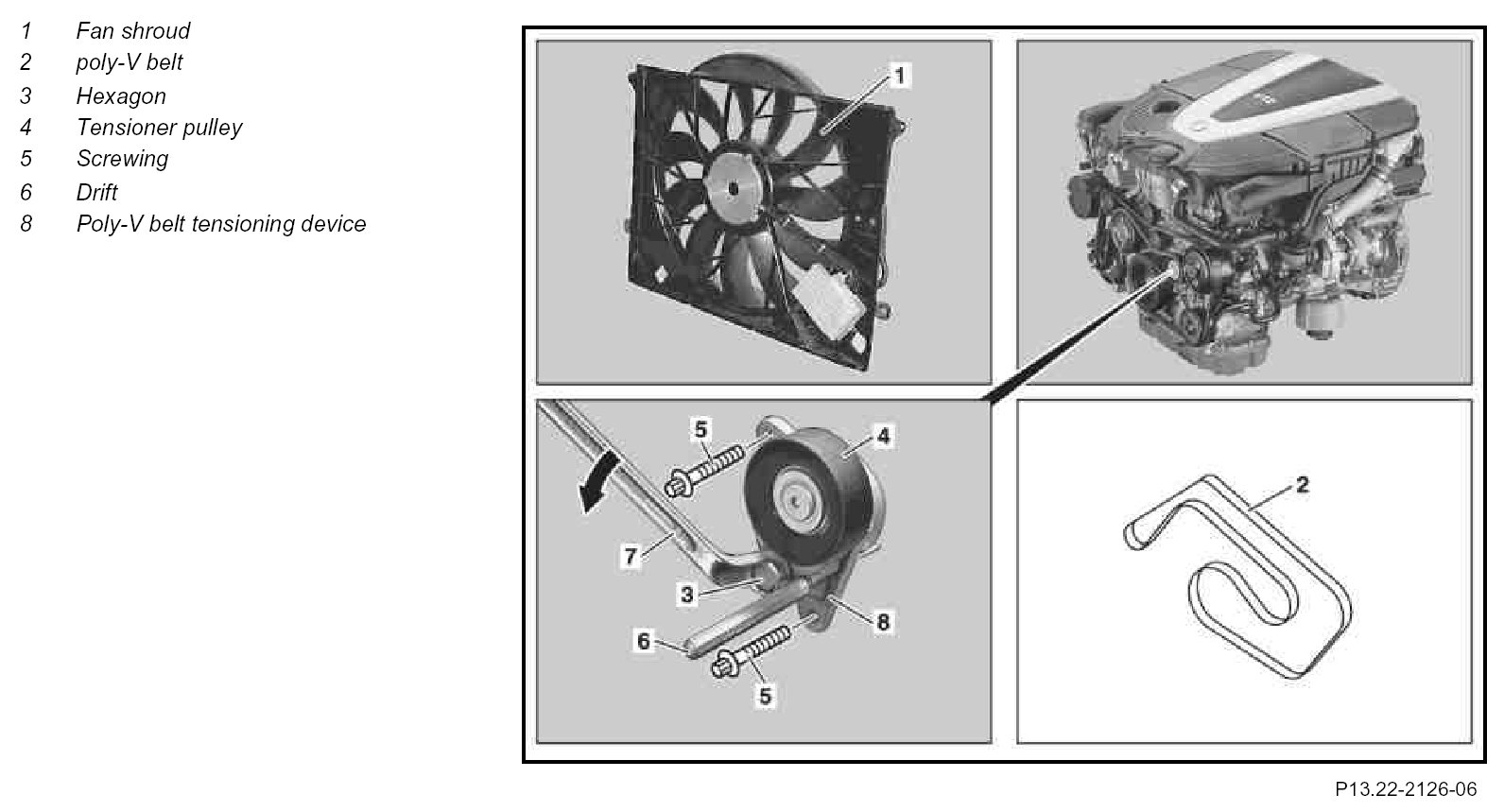 1 Fan shroud
2 poly-V belt
3 Hexagon
4 Tensioner pulley
5 Screwing
6 Drift
8 Poly-V belt tensioning device

1

5
4
7
3
8
6
5

2

P13.22-2126-06