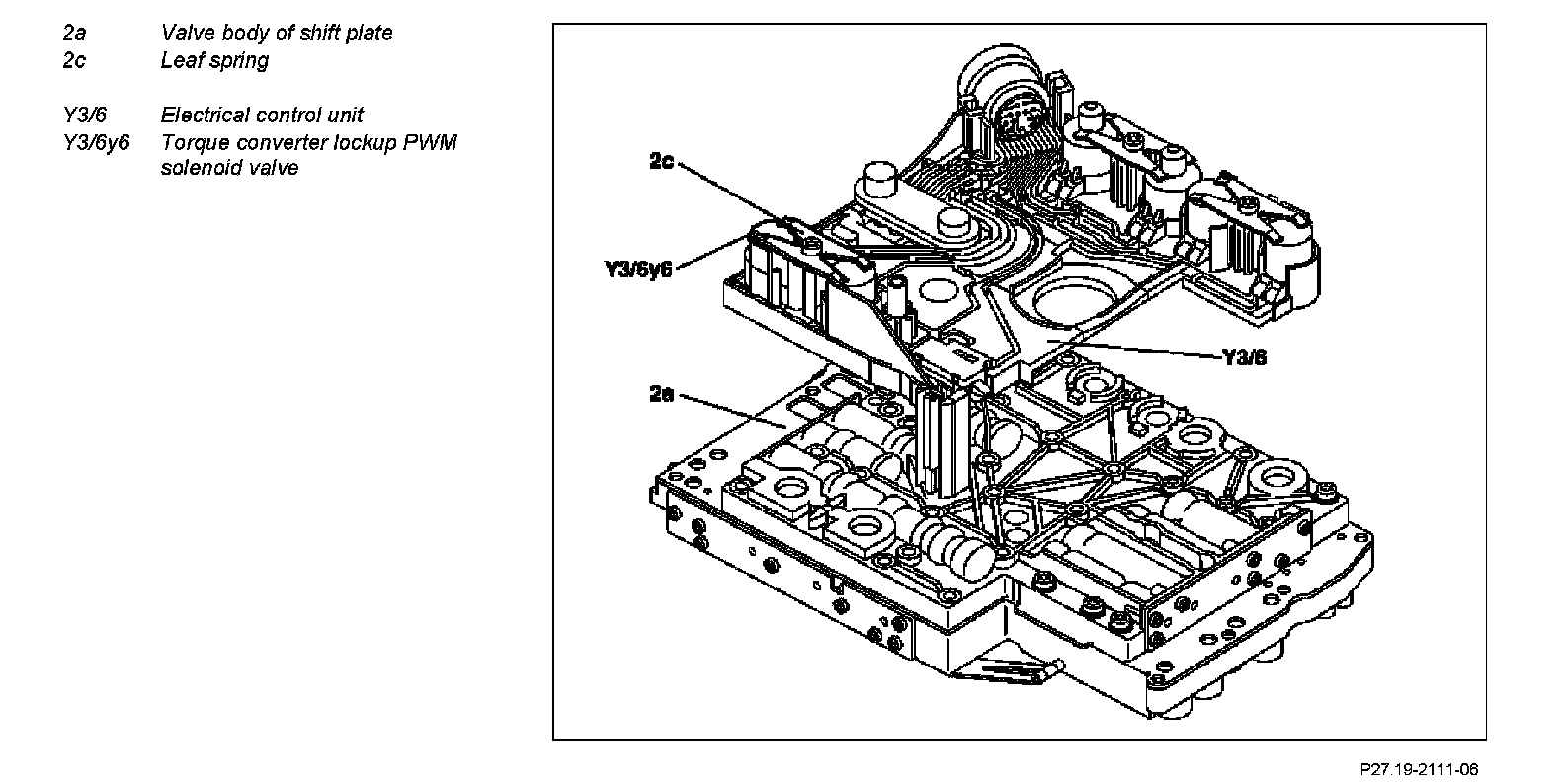 2a Valve body of shift plate
2c Leaf spring

Y3/6 Electrical control unit
Y3/6y6 Torque converter lockup PWM solenoid valve

2c
Y3/6y6
Y3/6
2a

P27.19-2111-06