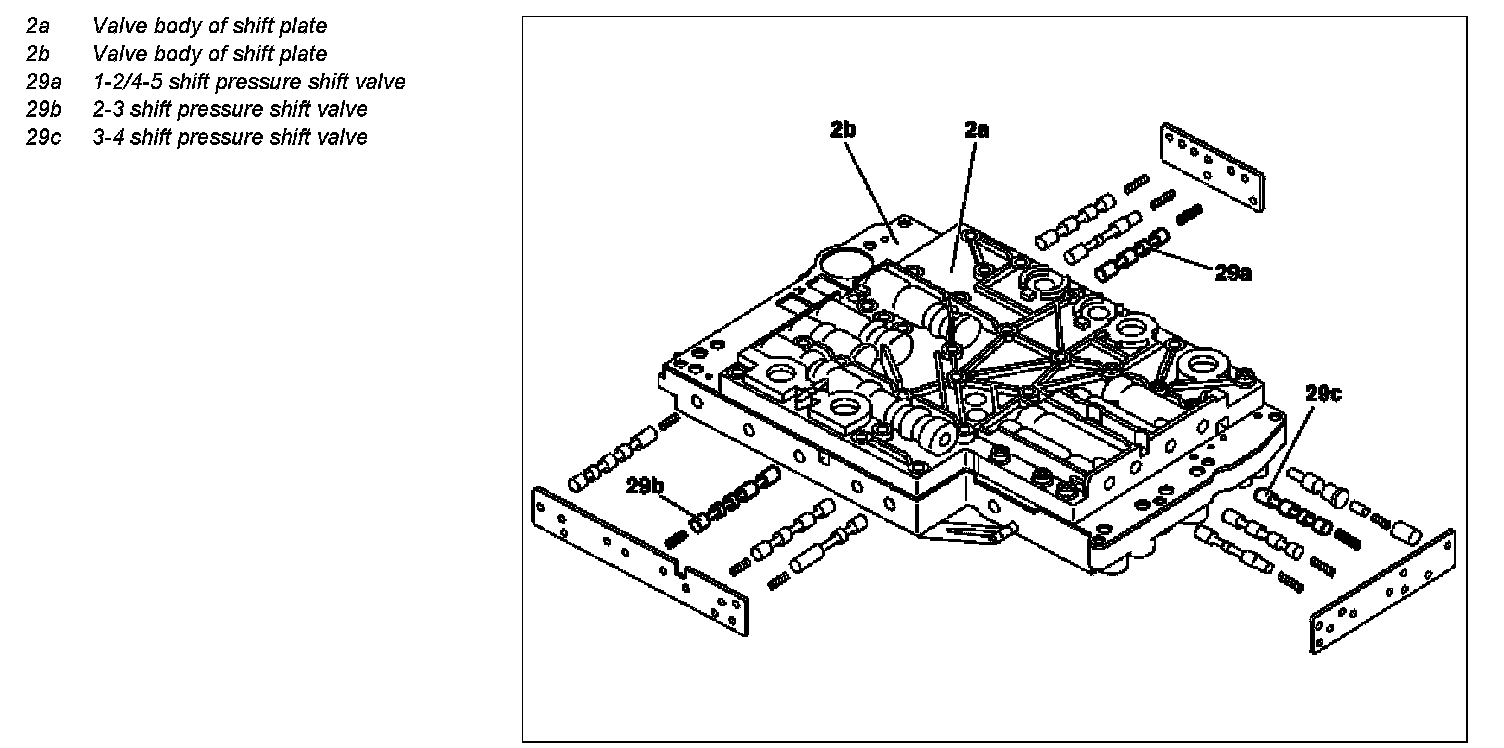 2a Valve body of shift plate
2b Valve body of shift plate
29a 1-2/4-5 shift pressure shift valve
29b 2-3 shift pressure shift valve
29c 3-4 shift pressure shift valve

2b
2a
29a
29c
29b