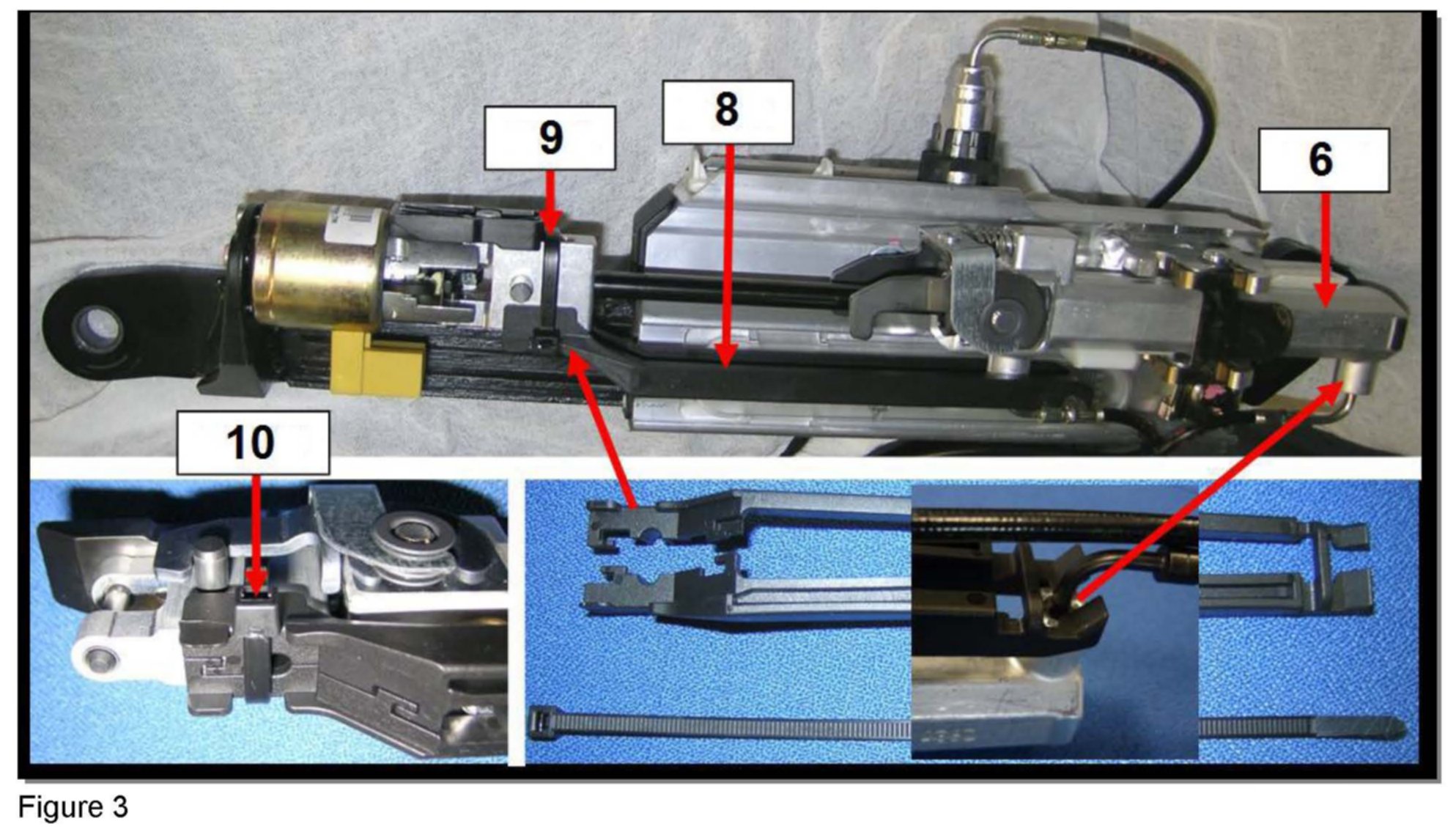 9

8

6

10

Figure 3