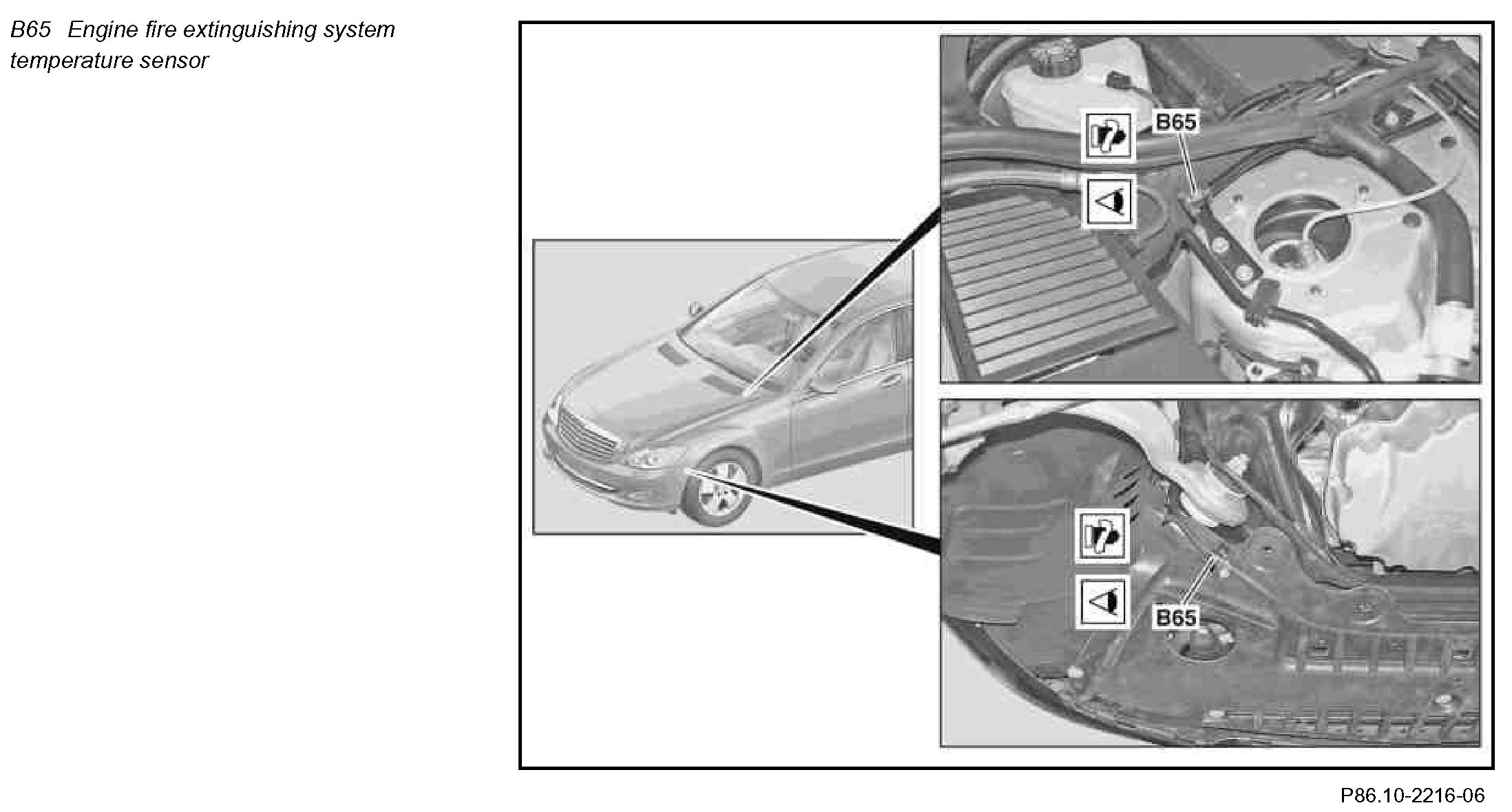 B65 Engine fire extinguishing system temperature sensor

B65

B65

P86.10-2216-06