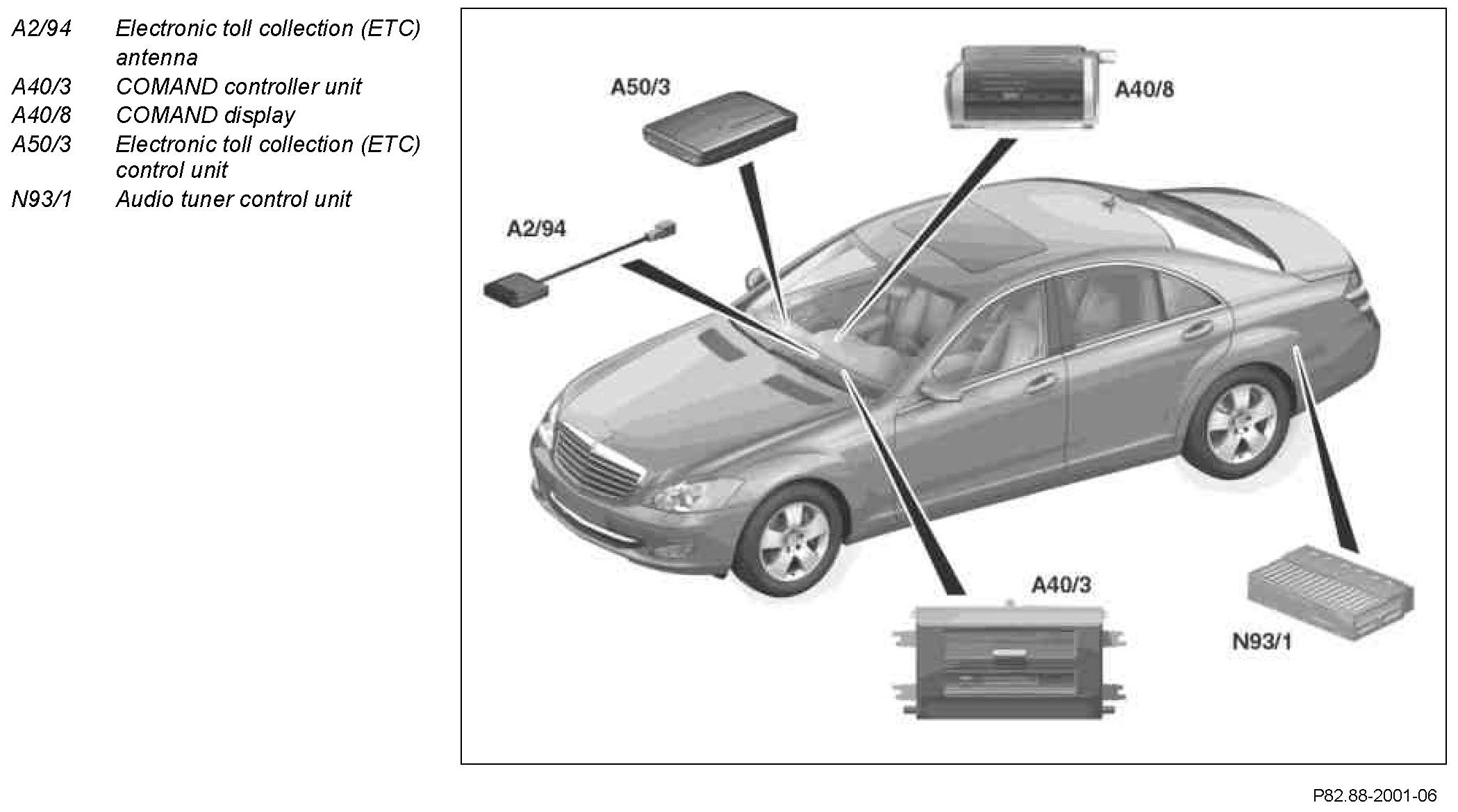 A2/94 Electronic toll collection (ETC) antenna
A40/3 COMAND controller unit
A40/8 COMAND display
A50/3 Electronic toll collection (ETC) control unit
N93/1 Audio tuner control unit

A50/3

A40/8

A2/94

A40/3

N93/1

P82.88-2001-06