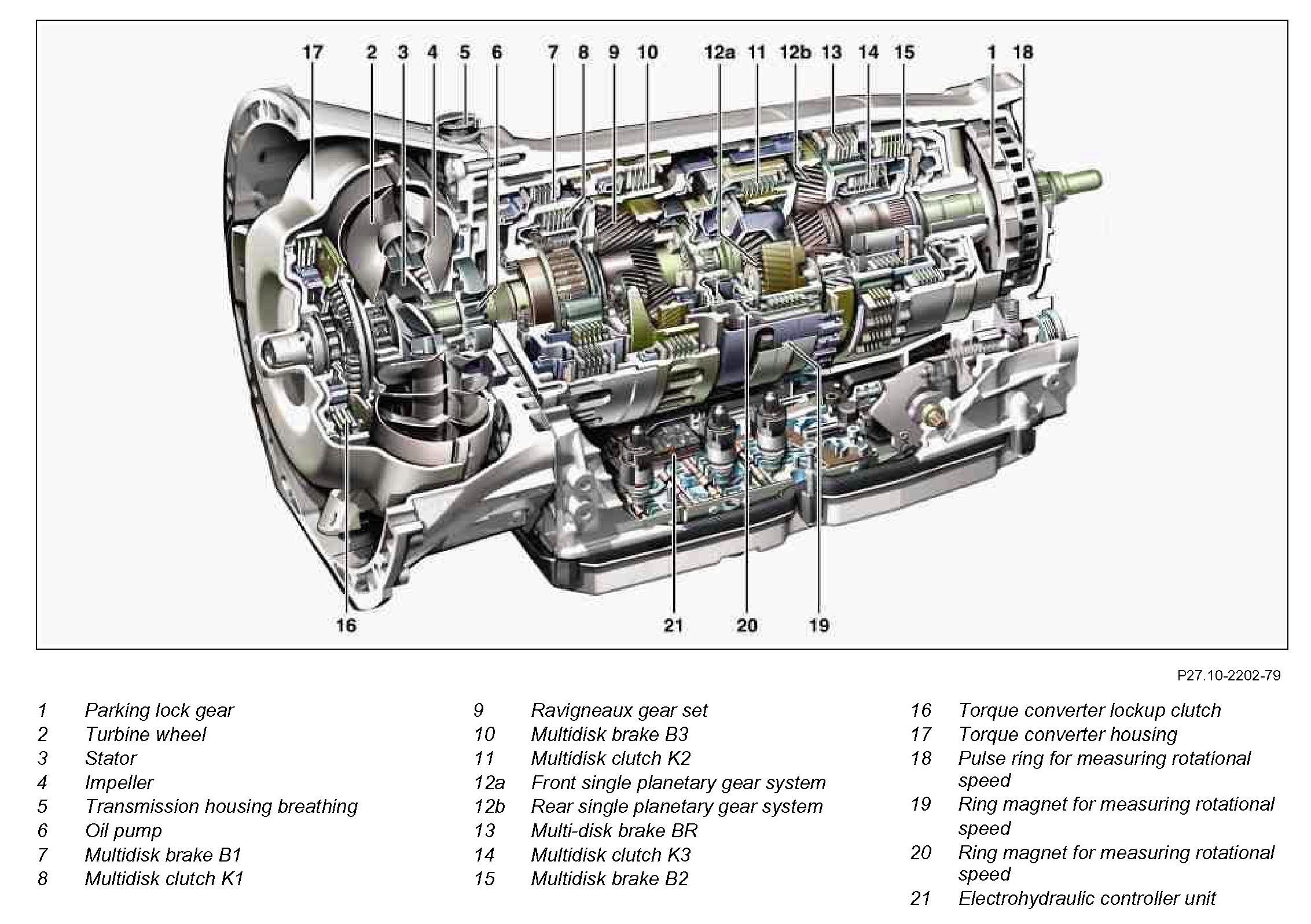 17 2 3 4 5 6 7 8 9 10 12a 11 12b 13 14 15 1 18

16 21 20 19

P27.10-2202-79

1 Parking lock gear
2 Turbine wheel
3 Stator
4 Impeller
5 Transmission housing breathing
6 Oil pump
7 Multidisk brake B1
8 Multidisk clutch K1

9 Ravigneaux gear set
10 Multidisk brake B3
11 Multidisk clutch K2
12a Front single planetary gear system
12b Rear single planetary gear system
13 Multi-disk brake BR
14 Multidisk clutch K3
15 Multidisk brake B2

16 Torque converter lockup clutch
17 Torque converter housing
18 Pulse ring for measuring rotational speed
19 Ring magnet for measuring rotational speed
20 Ring magnet for measuring rotational speed
21 Electrohydraulic controller unit