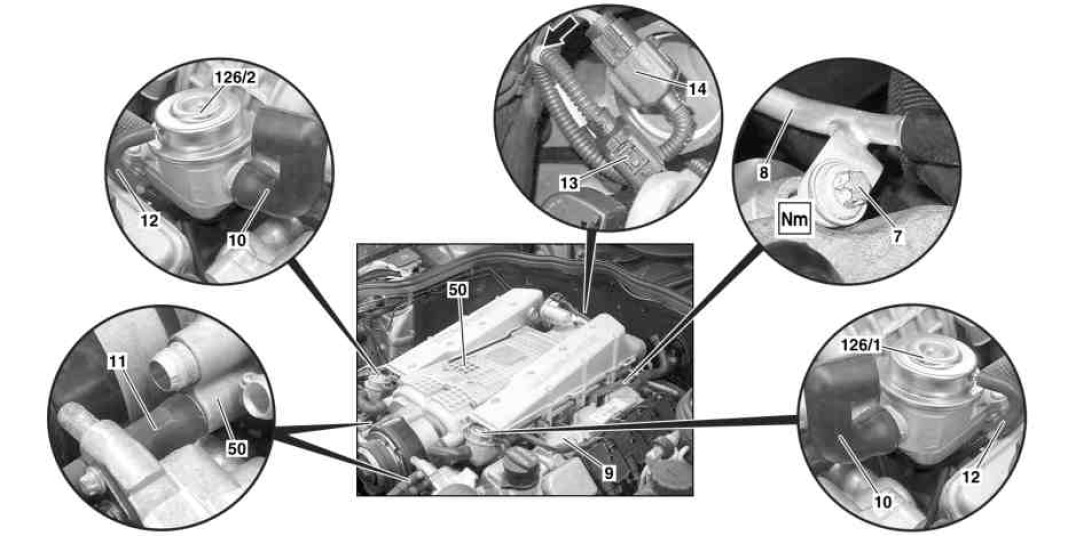 126/2
12
10
14
13
8
Nm
7
50
11
50
9
126/1
10
12