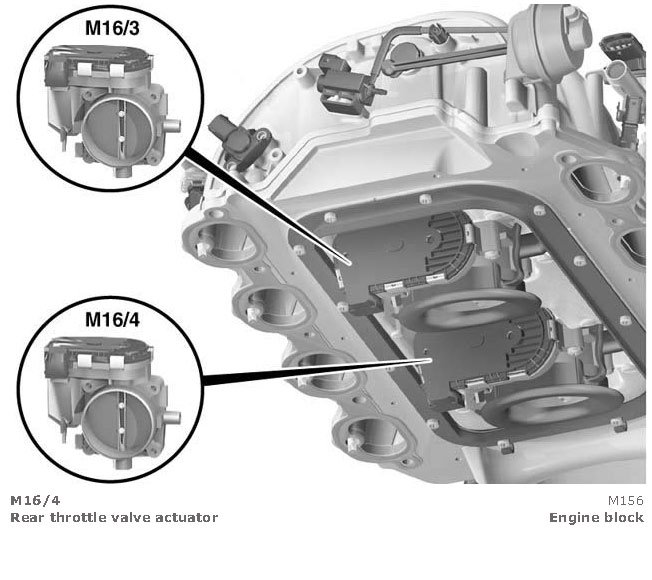 M16/3

M16/4

M16/4
Rear throttle valve actuator

M156
Engine block