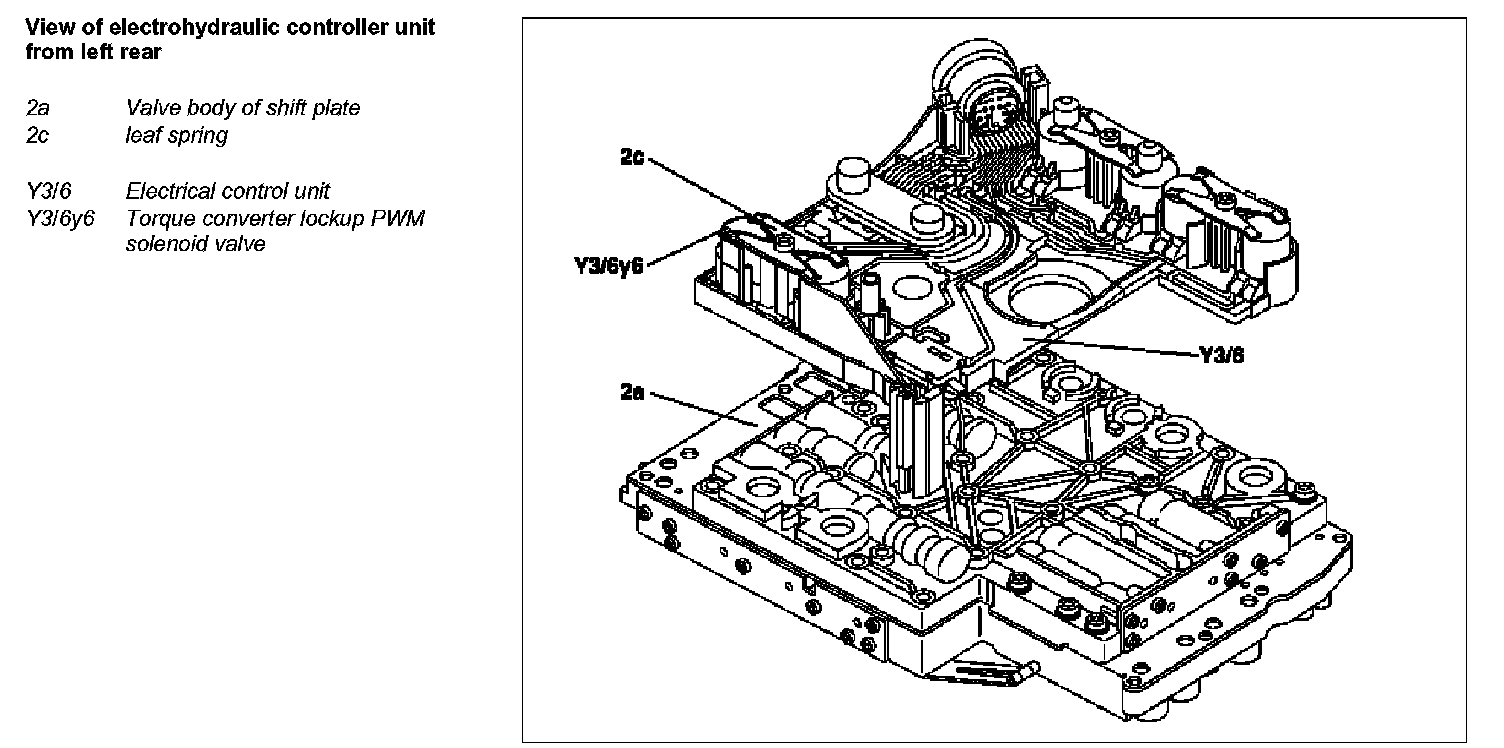 View of electrohydraulic controller unit from left rear

2a Valve body of shift plate
2c leaf spring

Y3/6 Electrical control unit
Y3/6y6 Torque converter lockup PWM solenoid valve

2c
Y3/6y6
Y3/6
2a