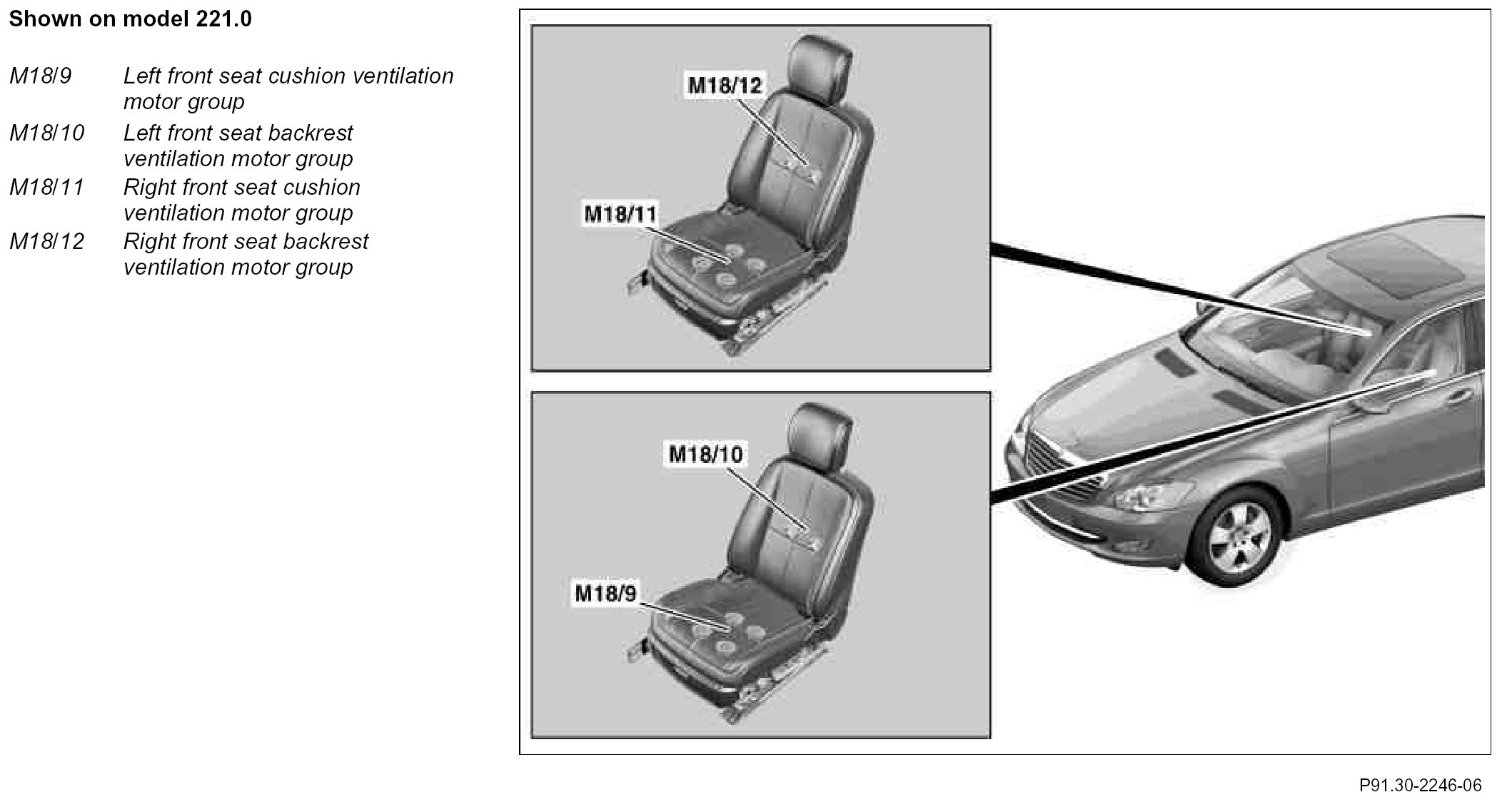 Shown on model 221.0

M18/9 Left front seat cushion ventilation motor group
M18/10 Left front seat backrest ventilation motor group
M18/11 Right front seat cushion ventilation motor group
M18/12 Right front seat backrest ventilation motor group

M18/12

M18/11

M18/10

M18/9

P91.30-2246-06