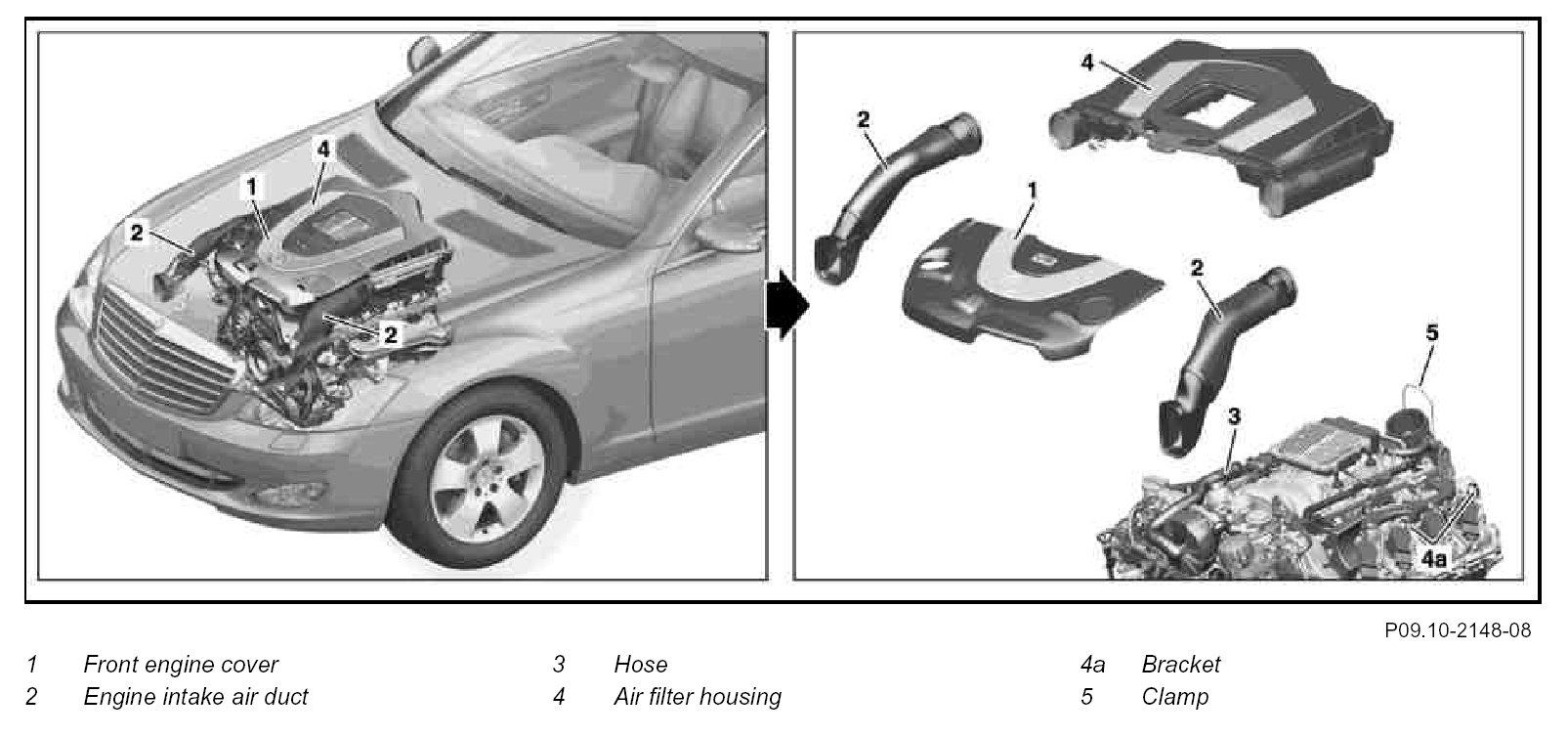 4
1
2
2

4
2
1
2
5
3
4a

P09.10-2148-08

1 Front engine cover
2 Engine intake air duct

3 Hose
4 Air filter housing

4a Bracket
5 Clamp