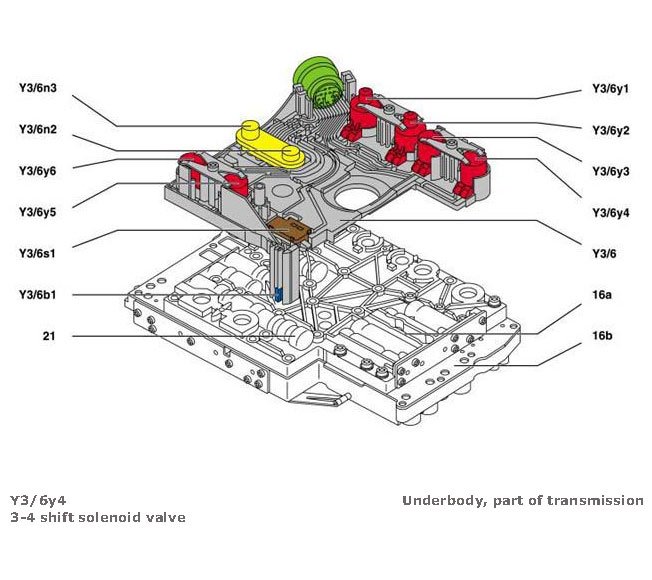 Y3/6n3
Y3/6n2
Y3/6y6
Y3/6y5
Y3/6s1
Y3/6b1
21

Y3/6y1
Y3/6y2
Y3/6y3
Y3/6y4
Y3/6
16a
16b

Y3/6y4
3-4 shift solenoid valve

Underbody, part of transmission