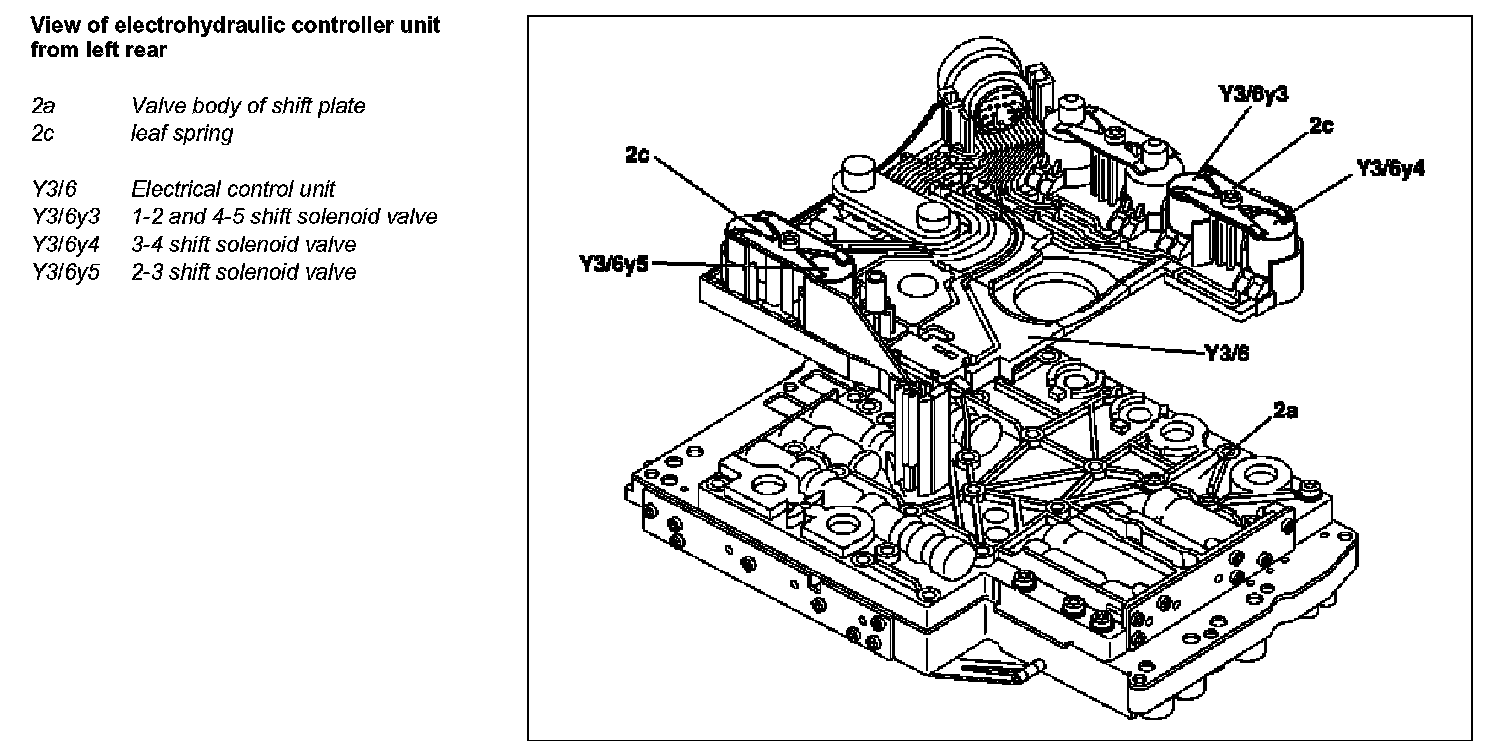 View of electrohydraulic controller unit from left rear

2a Valve body of shift plate
2c leaf spring

Y3/6 Electrical control unit
Y3/6y3 1-2 and 4-5 shift solenoid valve
Y3/6y4 3-4 shift solenoid valve
Y3/6y5 2-3 shift solenoid valve

Y3/6y3
2c
Y3/6y4
2c
Y3/6y5
Y3/6
2a