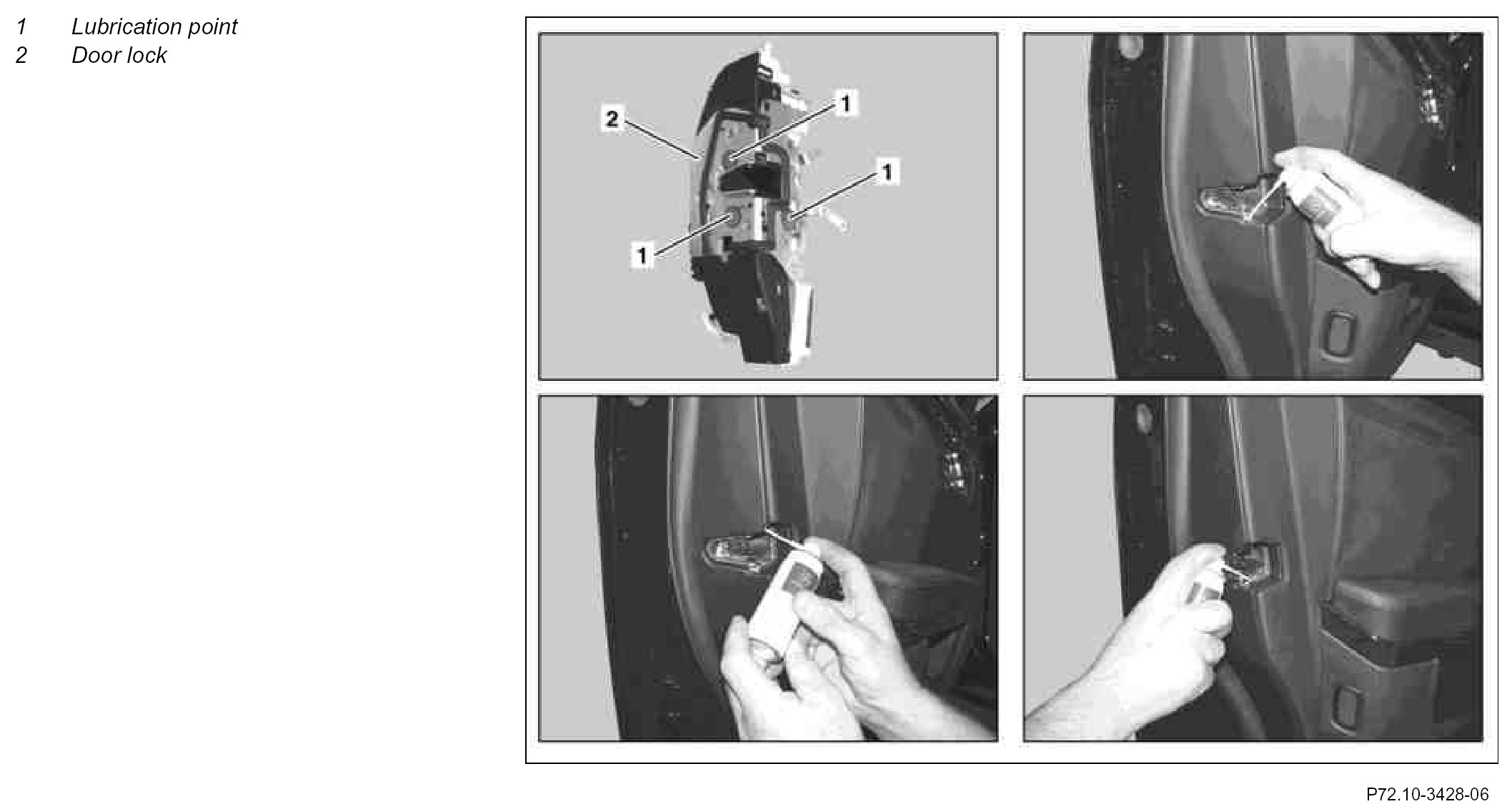 1 Lubrication point
2 Door lock

2
1
1
1

P72.10-3428-06