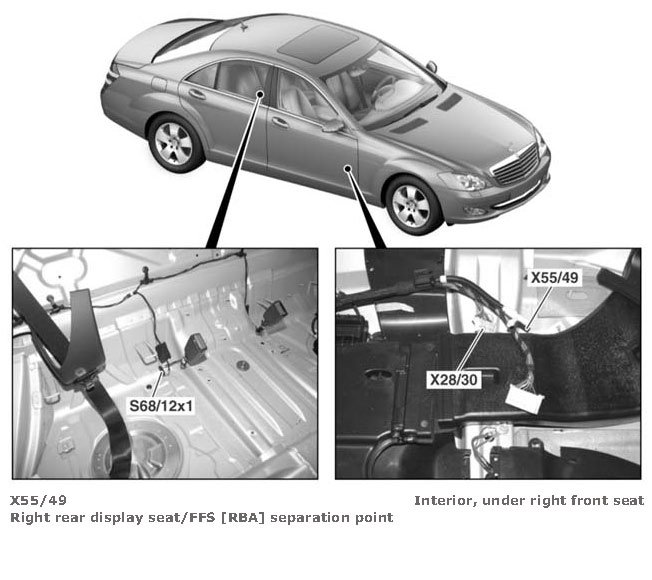 S68/12x1

X55/49

X28/30

X55/49
Right rear display seat/FFS [RBA] separation point

Interior, under right front seat