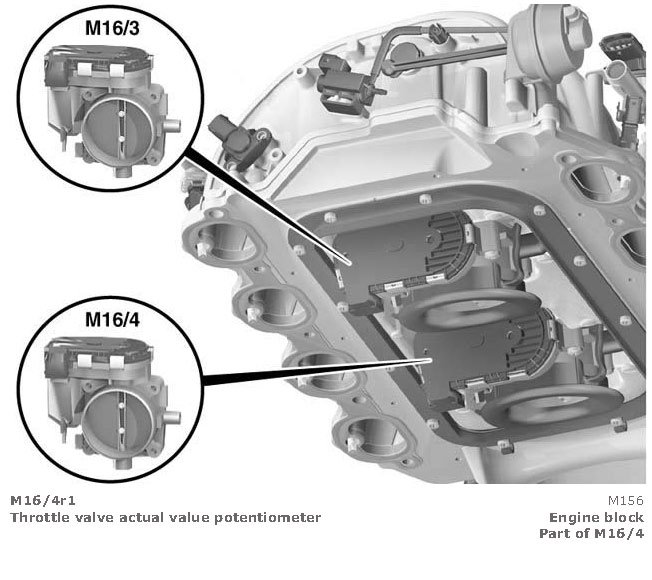 M16/3

M16/4

M16/4r1
Throttle valve actual value potentiometer

M156
Engine block
Part of M16/4