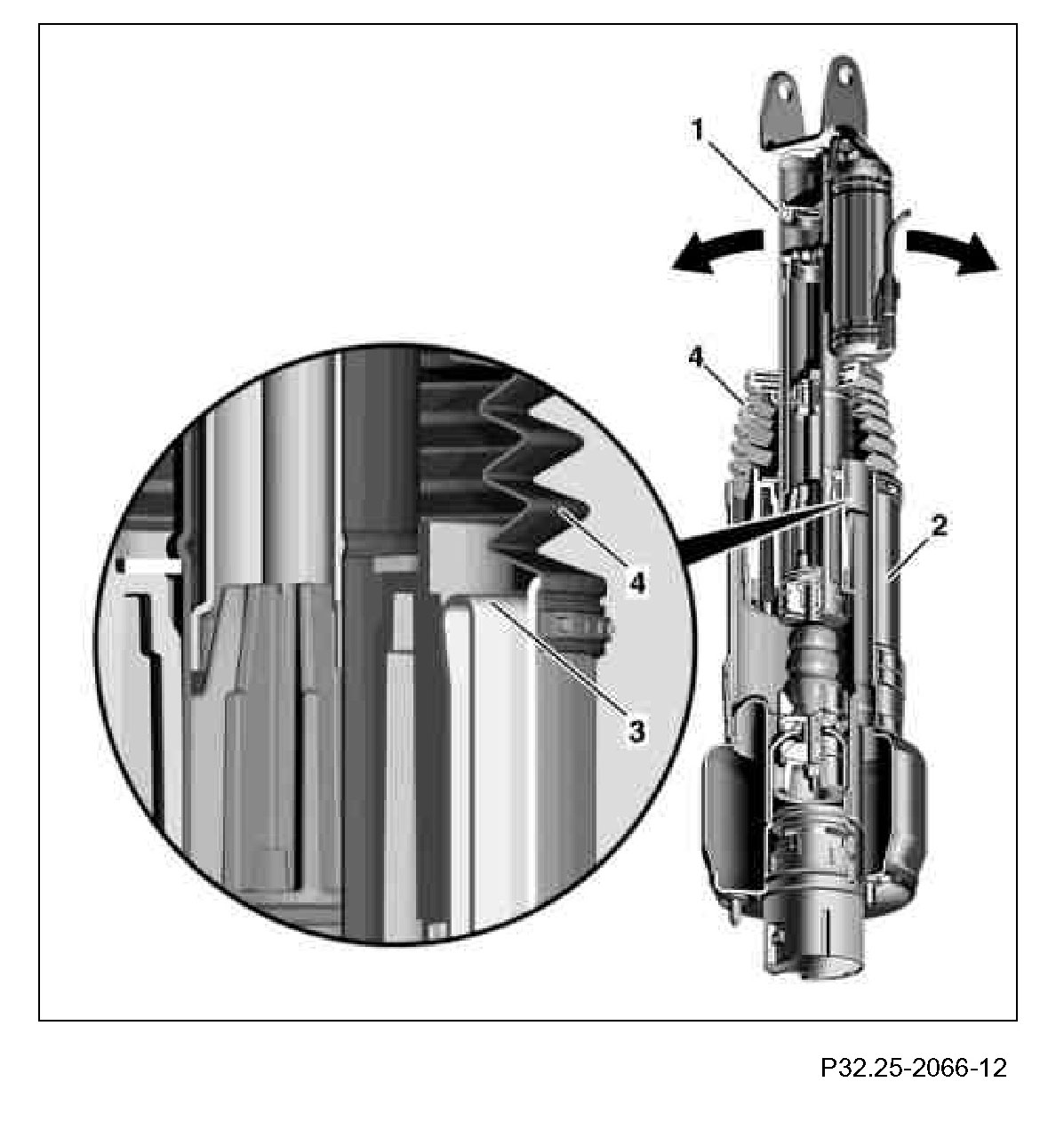 1

4

2

4

3

P32.25-2066-12