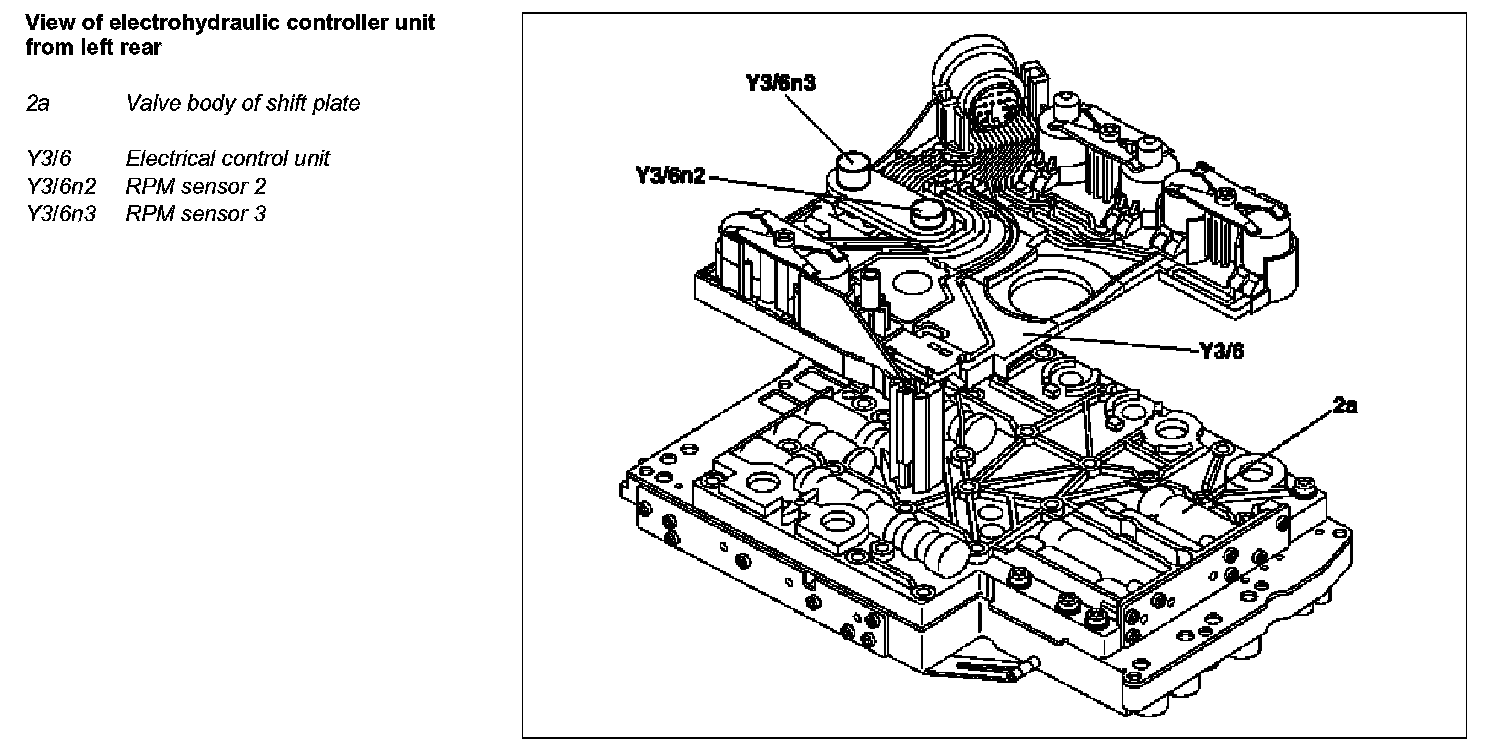 View of electrohydraulic controller unit from left rear

2a Valve body of shift plate

Y3/6 Electrical control unit
Y3/6n2 RPM sensor 2
Y3/6n3 RPM sensor 3

Y3/6n3
Y3/6n2
Y3/6
2a