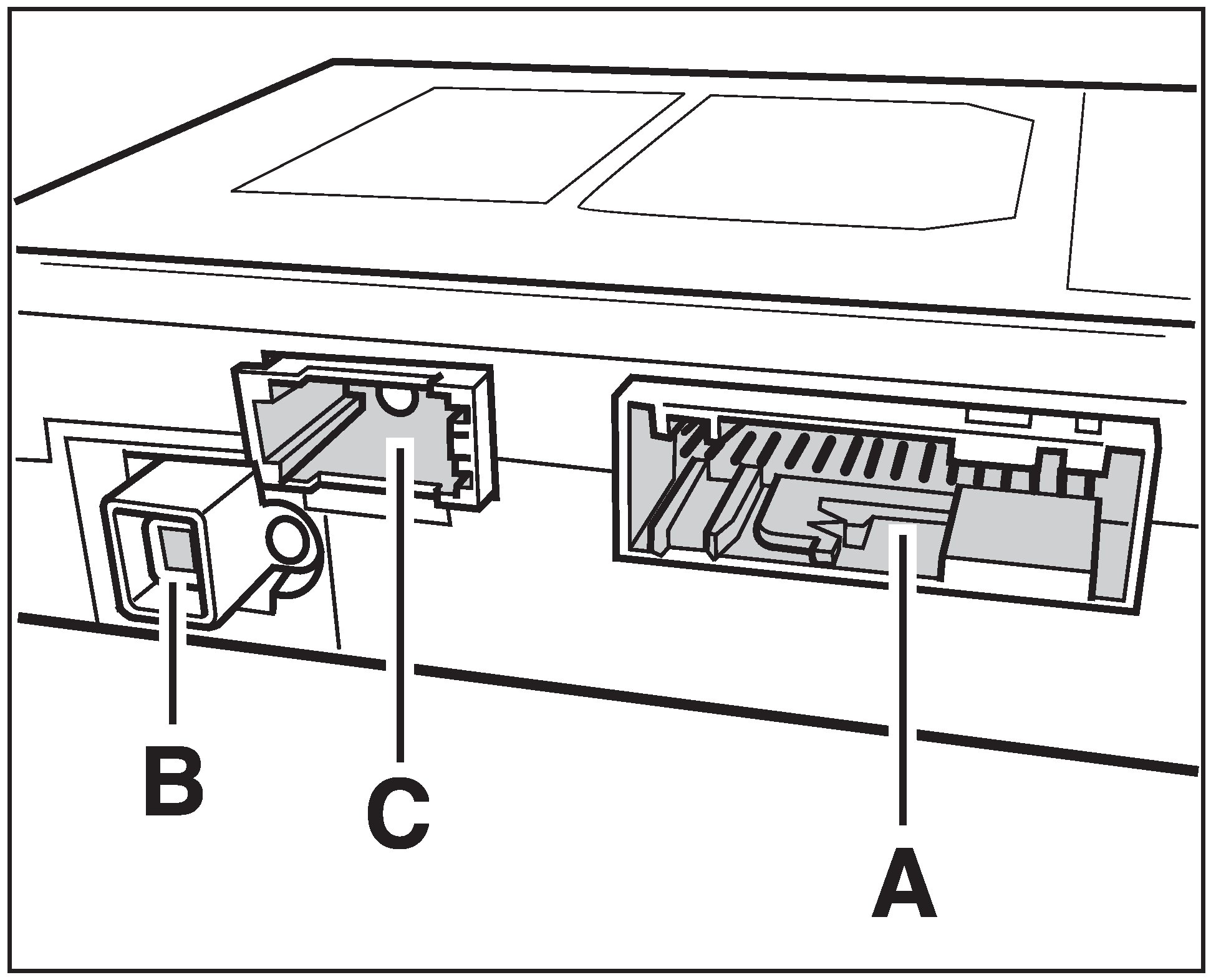 B
C
A