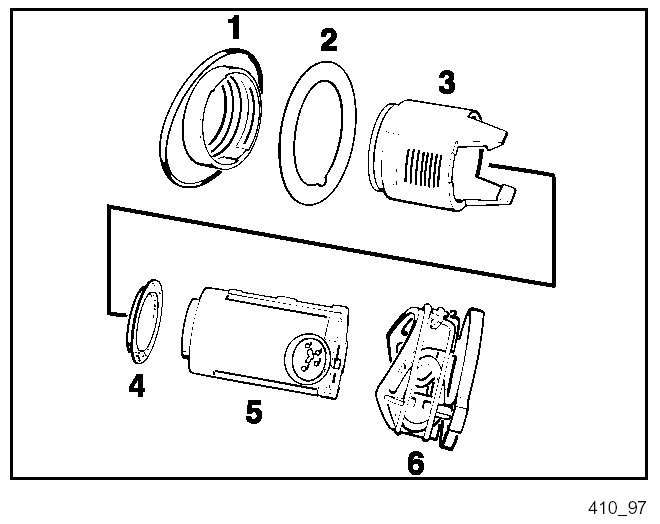 1
2
3
4
5
6
410_97