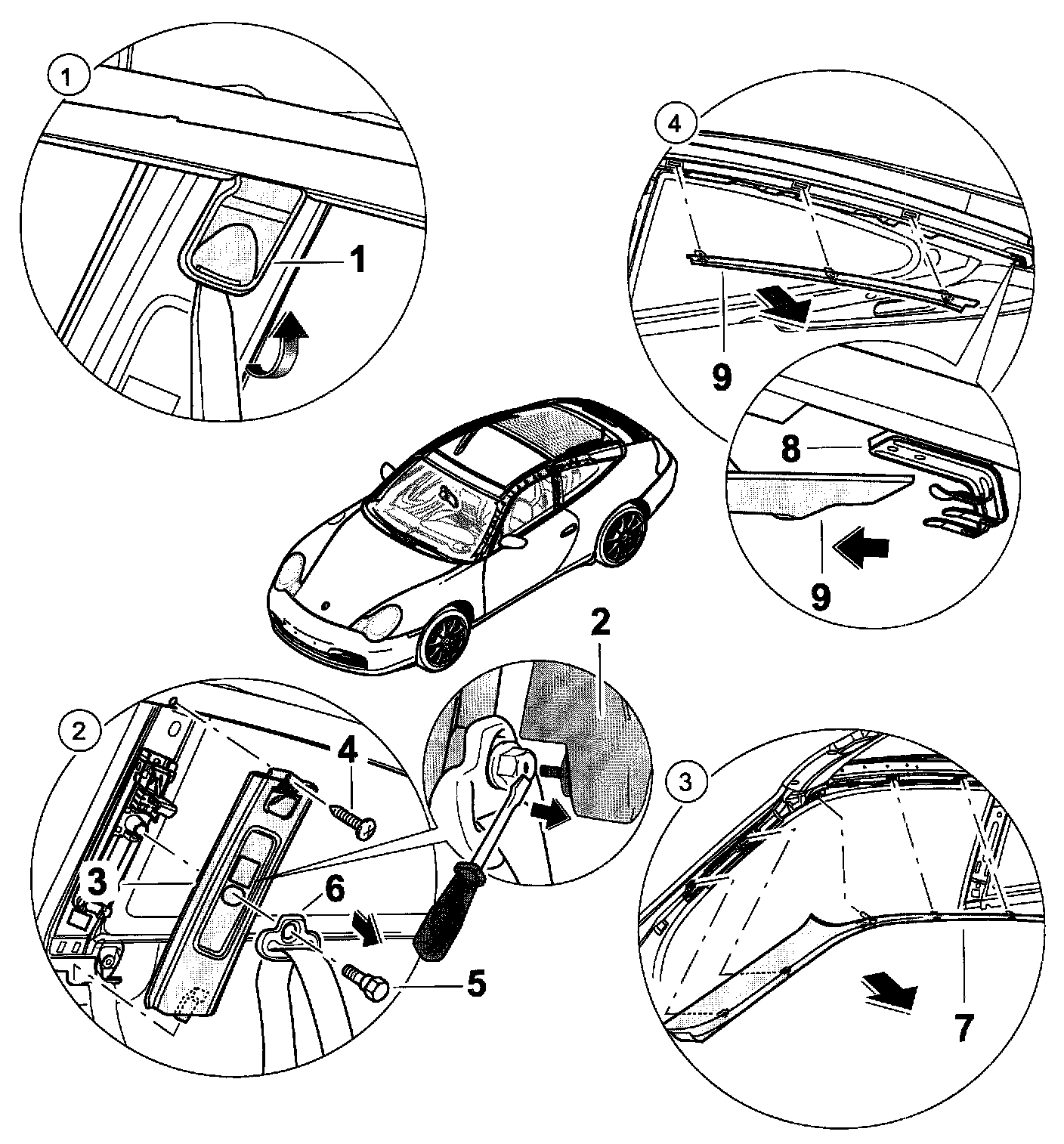 1
1
4
9
8
9
2
2
4
3
6
5
3
7