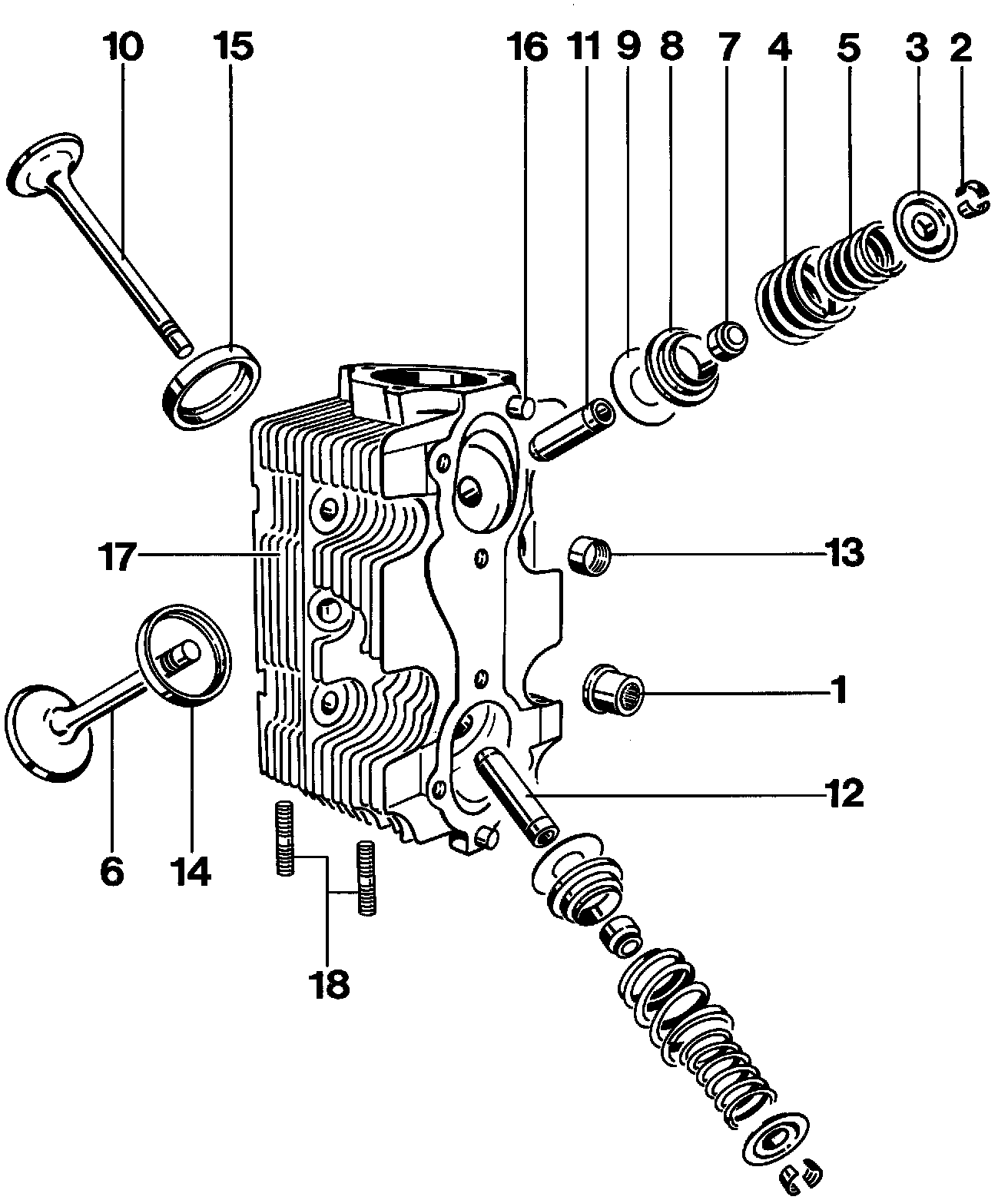 10
15
16
11
9
8
7
4
5
3
2
17
13
1
12
6
14
18