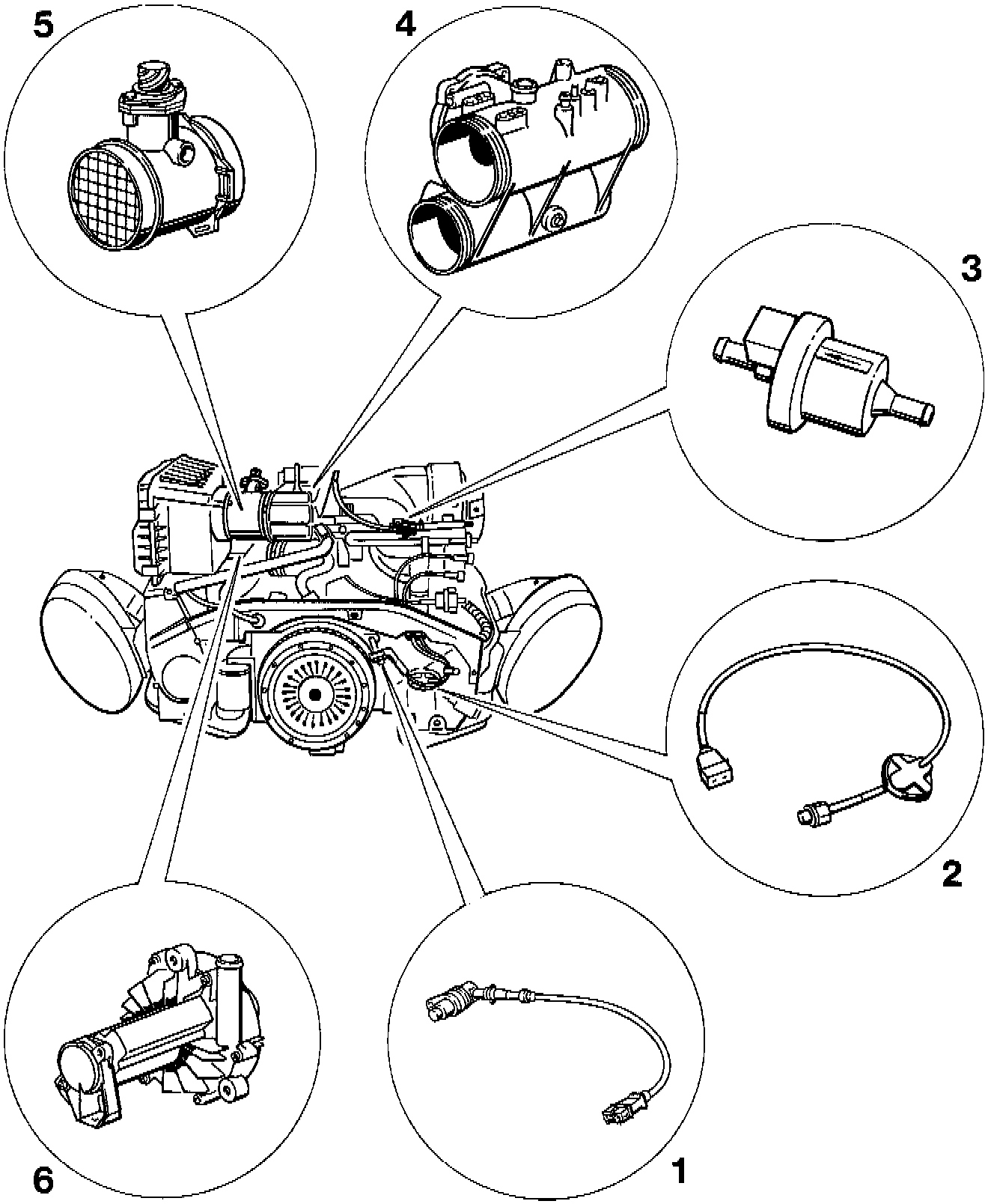 5
4
3
2
6
1