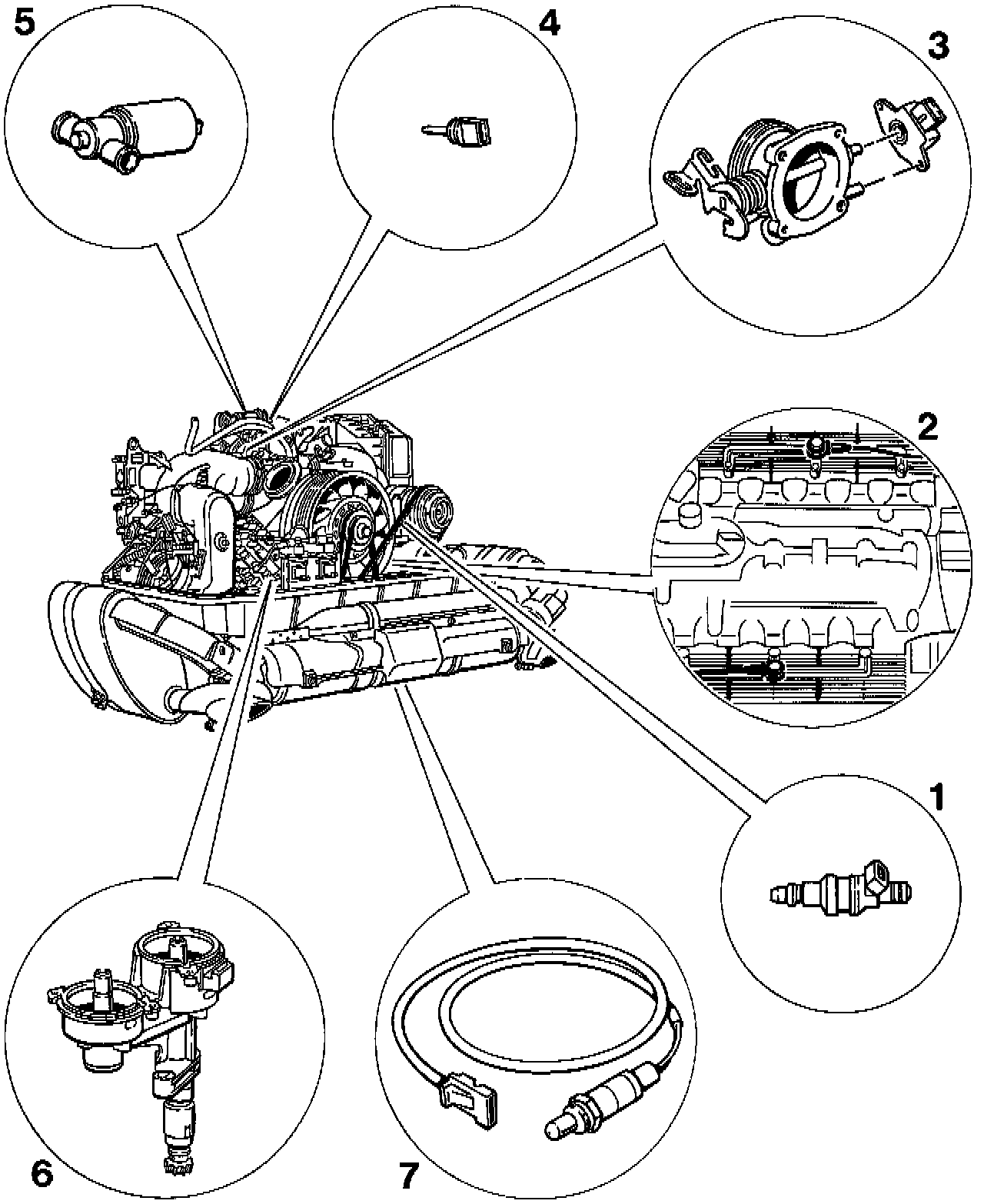 5
4
3
2
1
6
7