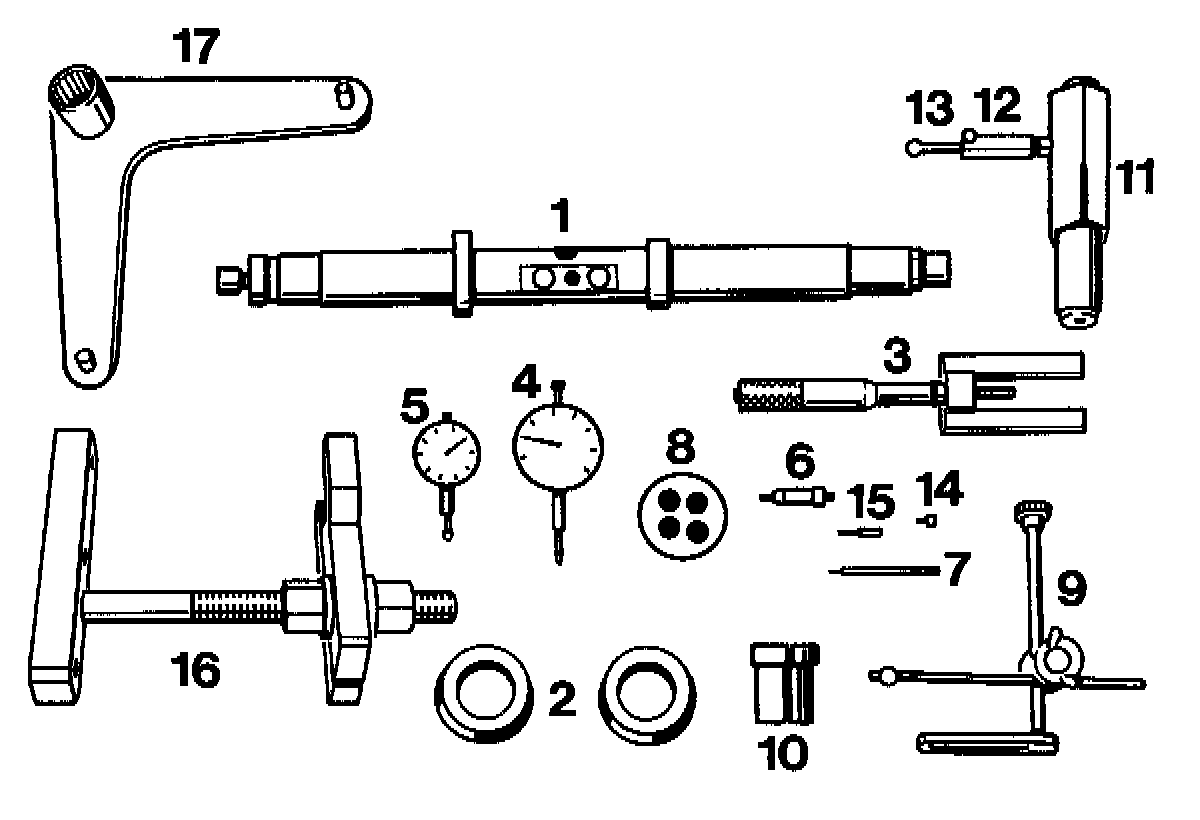 17
13 12
11
1
3
5
4
8
6
15
14
7
9
16
2
10