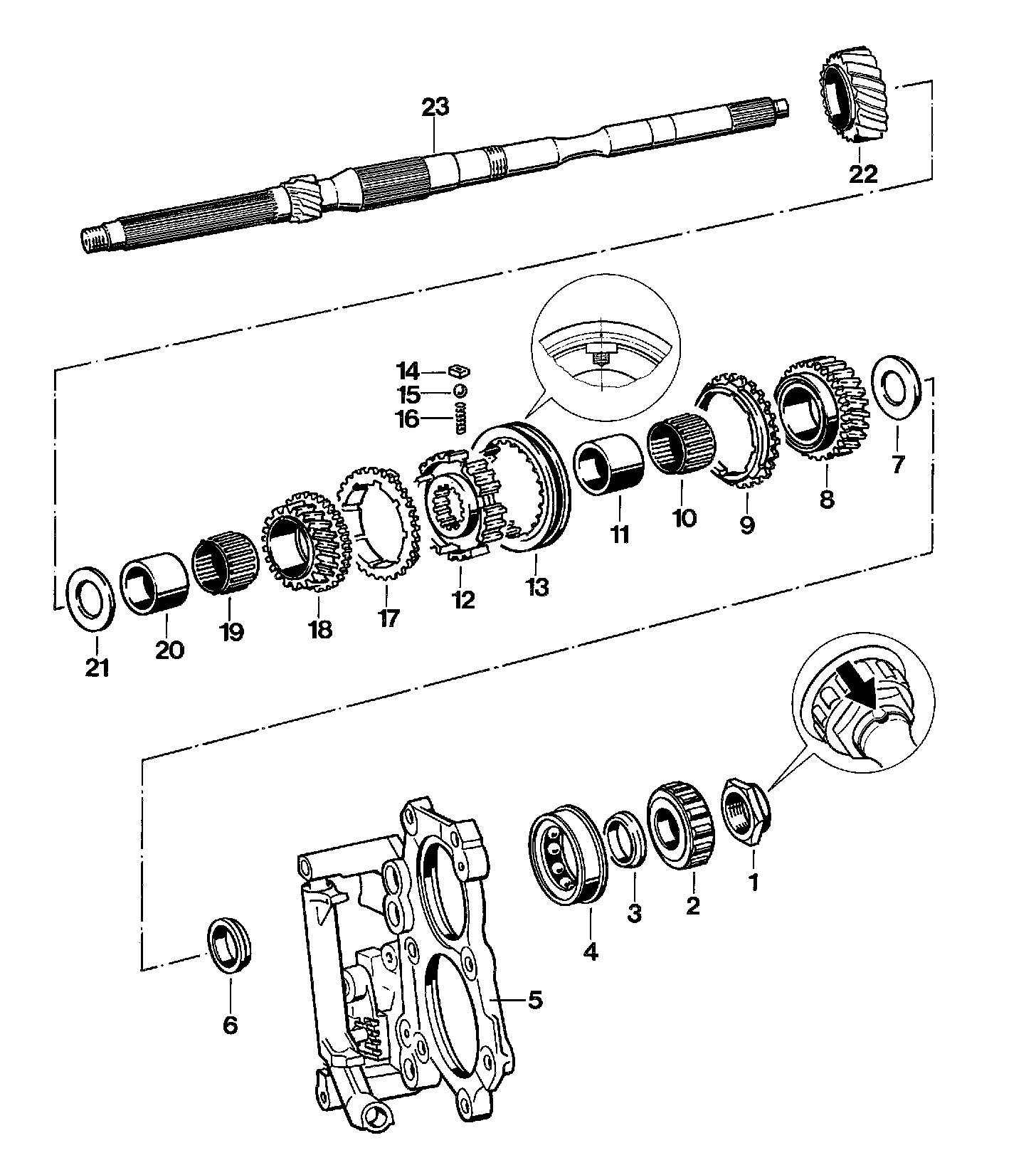 23
22
14
15
16
7
8
9
10
11
13
12
17
18
19
20
21
1
2
3
4
5
6