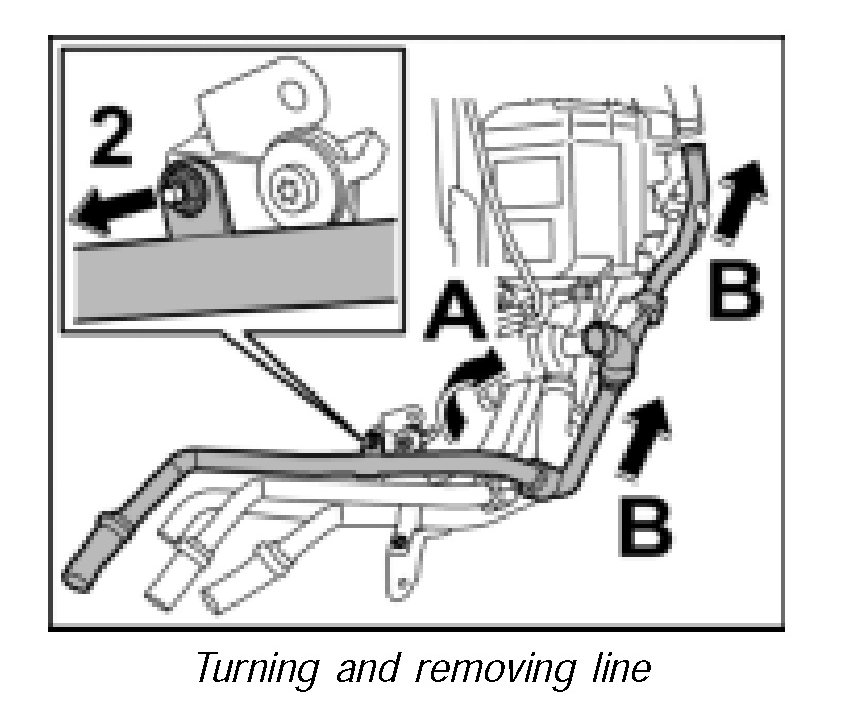 2

A

B

B

Turning and removing line