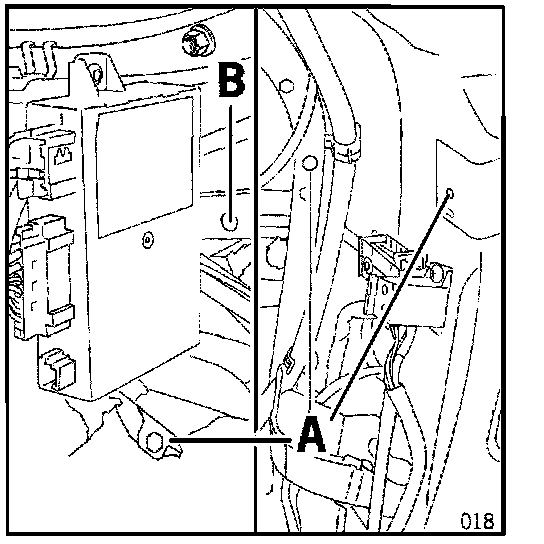 B
A
018