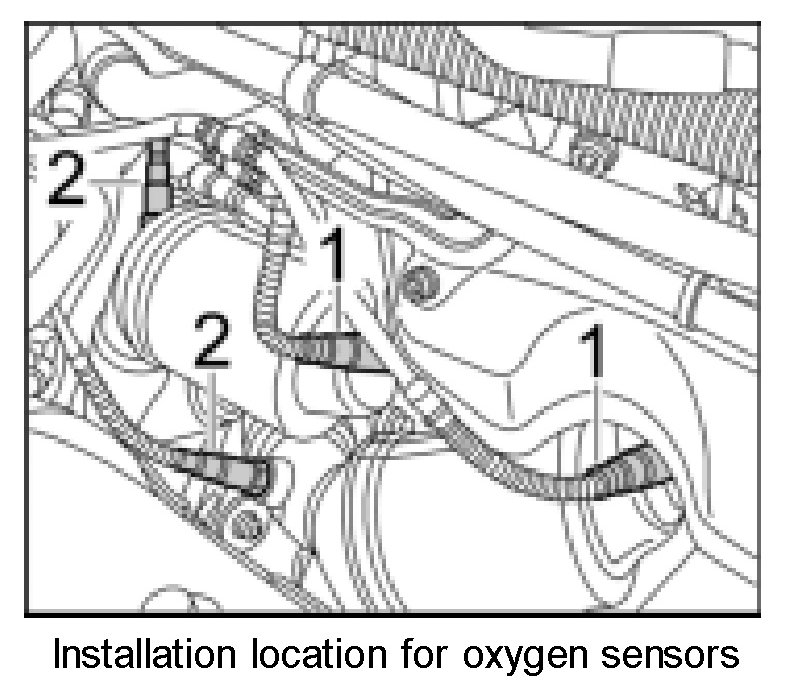 2
1
2
1

Installation location for oxygen sensors