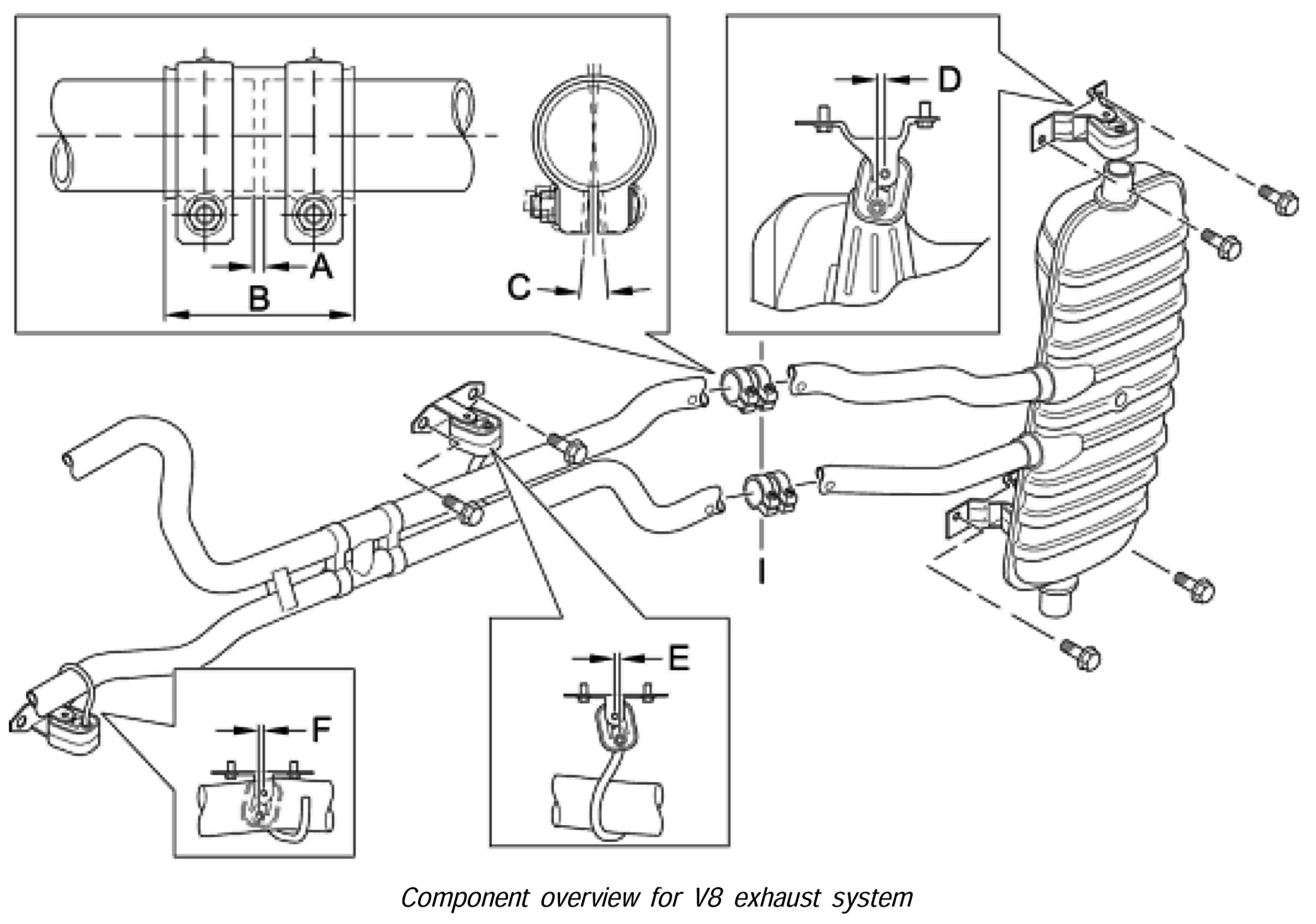 A

B

C

D

I

E

F

Component overview for V8 exhaust system