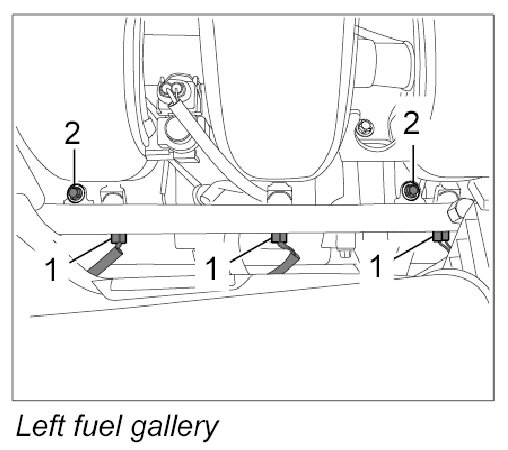 2
2
1
1
1
Left fuel gallery