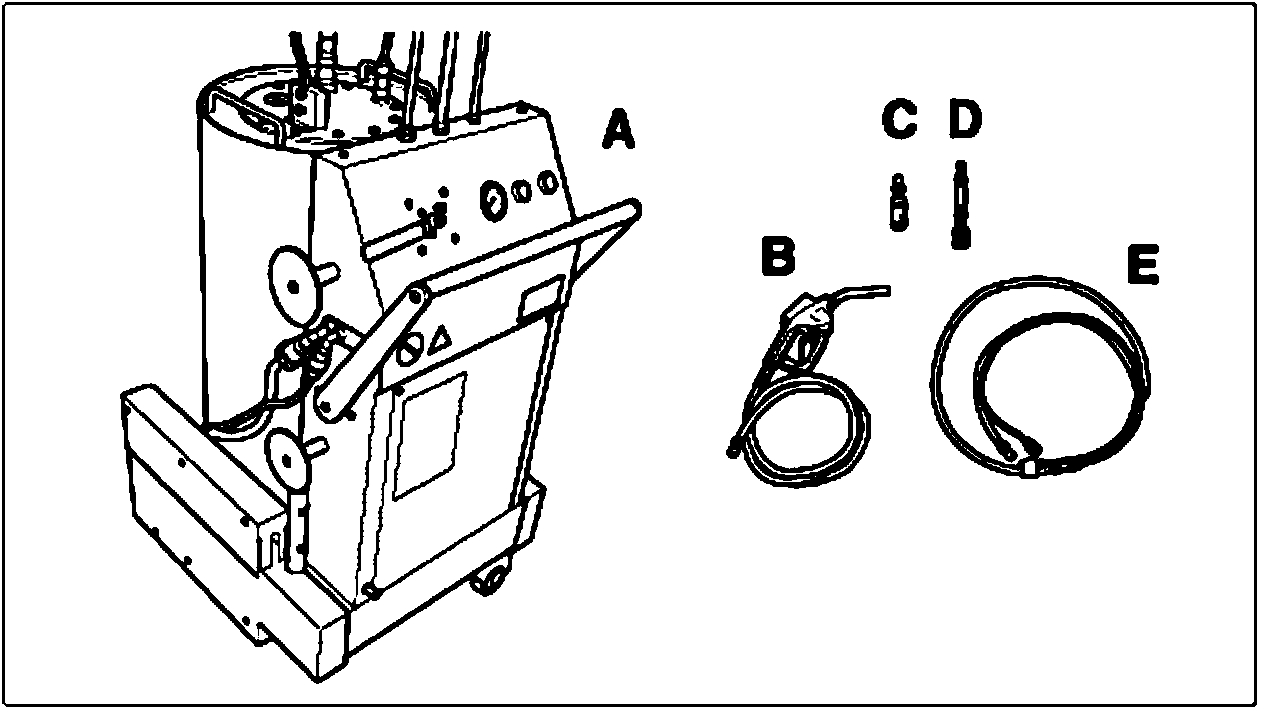 A

C D

B

E